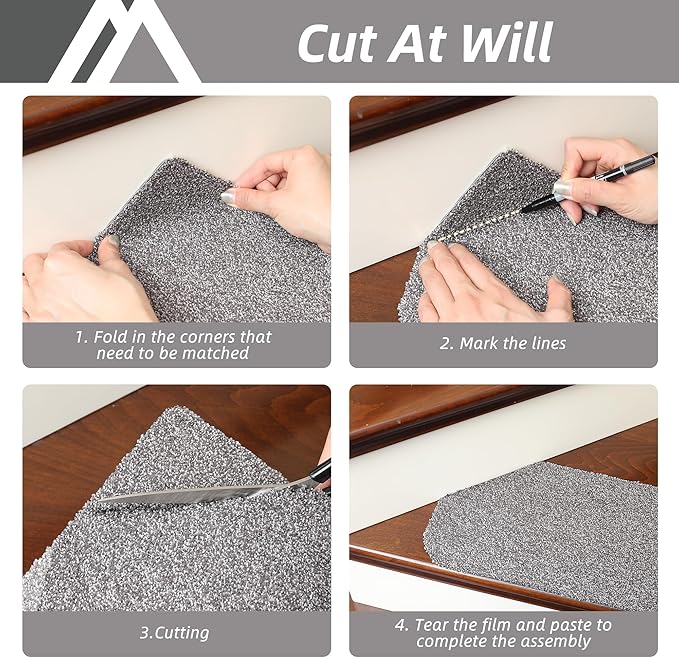 Cut At Will

1. Fold in the corners that need to be matched

2. Mark the lines

3.Cutting

4. Tear the film and paste to complete the assembly