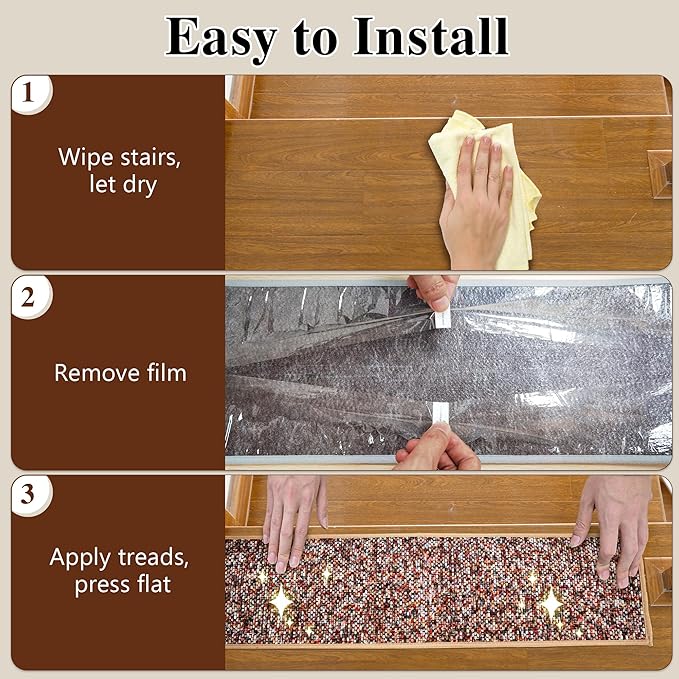 Easy to Install

1

Wipe stairs, let dry

2

Remove film

3

Apply treads, press flat