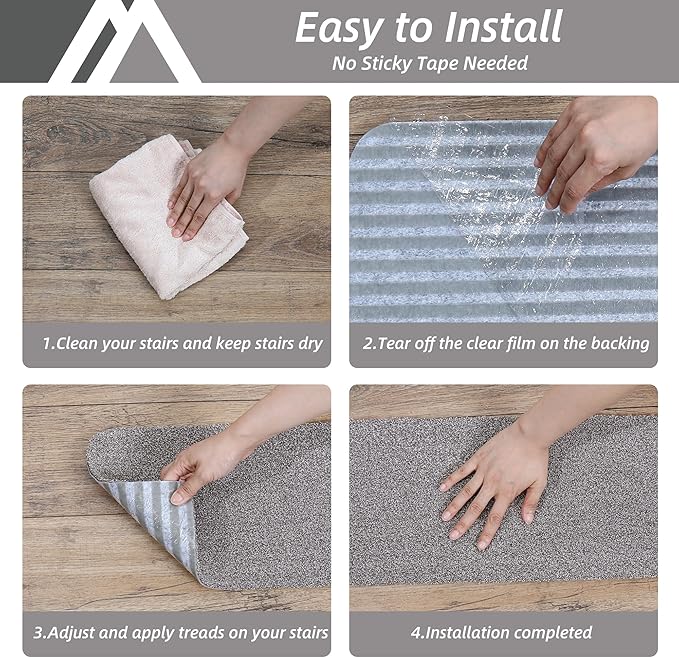 Easy to Install
No Sticky Tape Needed

1.Clean your stairs and keep stairs dry

2.Tear off the clear film on the backing

3.Adjust and apply treads on your stairs

4.Installation completed