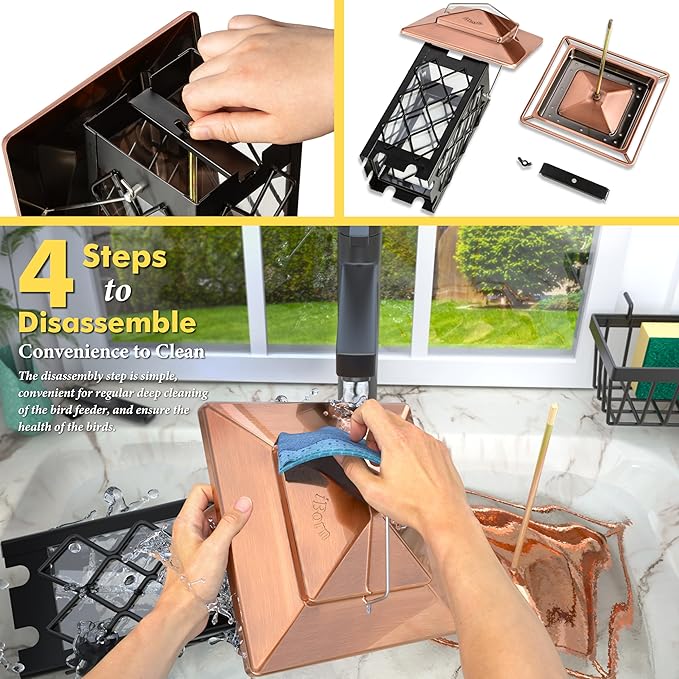 4 Steps to Disassemble

Convenience to Clean

The disassembly step is simple, convenient for regular deep cleaning of the bird feeder, and ensure the health of the birds.

iBorn

iBorn