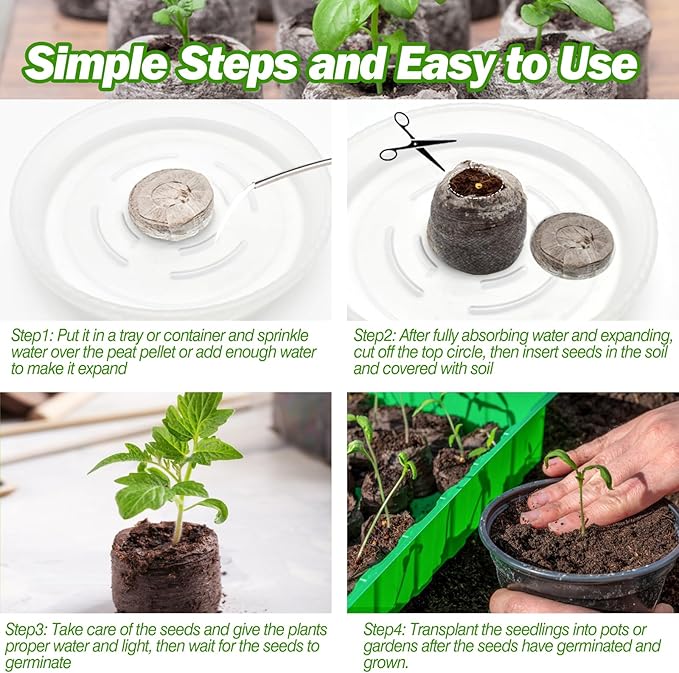 Simple Steps and Easy to Use

Step1: Put it in a tray or container and sprinkle water over the peat pellet or add enough water to make it expand

Step2: After fully absorbing water and expanding, cut off the top circle, then insert seeds in the soil and covered with soil

Step3: Take care of the seeds and give the plants proper water and light, then wait for the seeds to germinate

Step4: Transplant the seedlings into pots or gardens after the seeds have germinated and grown.