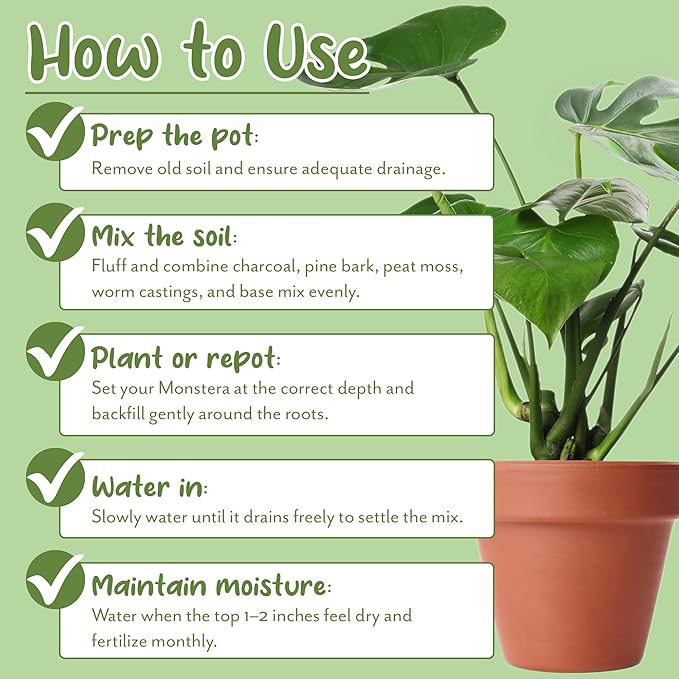 How to Use

Prep the pot:
Remove old soil and ensure adequate drainage.

Mix the soil:
Fluff and combine charcoal, pine bark, peat moss, worm castings, and base mix evenly.

Plant or repot:
Set your Monstera at the correct depth and backfill gently around the roots.

Water in:
Slowly water until it drains freely to settle the mix.

Maintain moisture:
Water when the top 1–2 inches feel dry and fertilize monthly.