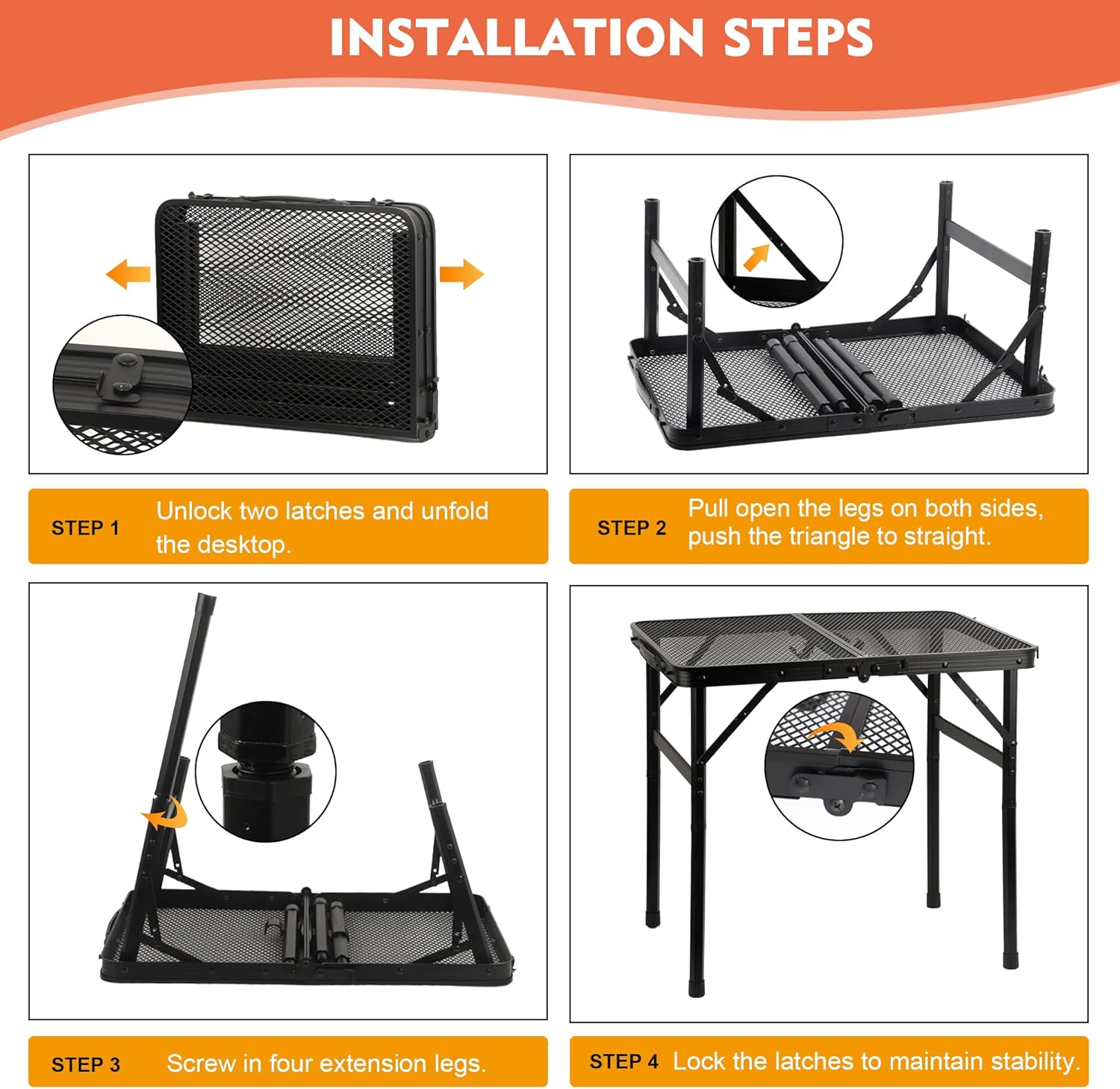 INSTALLATION STEPS

STEP 1 Unlock two latches and unfold the desktop.

STEP 2 Pull open the legs on both sides, push the triangle to straight.

STEP 3 Screw in four extension legs.

STEP 4 Lock the latches to maintain stability.