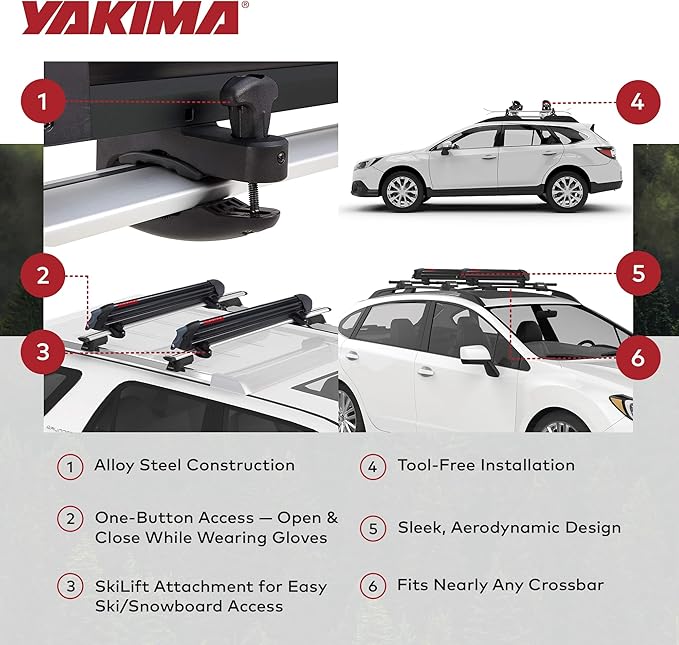 YAKIMA®

1

4

2

5

3

6

1 Alloy Steel Construction

2 One-Button Access — Open & Close While Wearing Gloves

3 SkiLift Attachment for Easy Ski/Snowboard Access

4 Tool-Free Installation

5 Sleek, Aerodynamic Design

6 Fits Nearly Any Crossbar