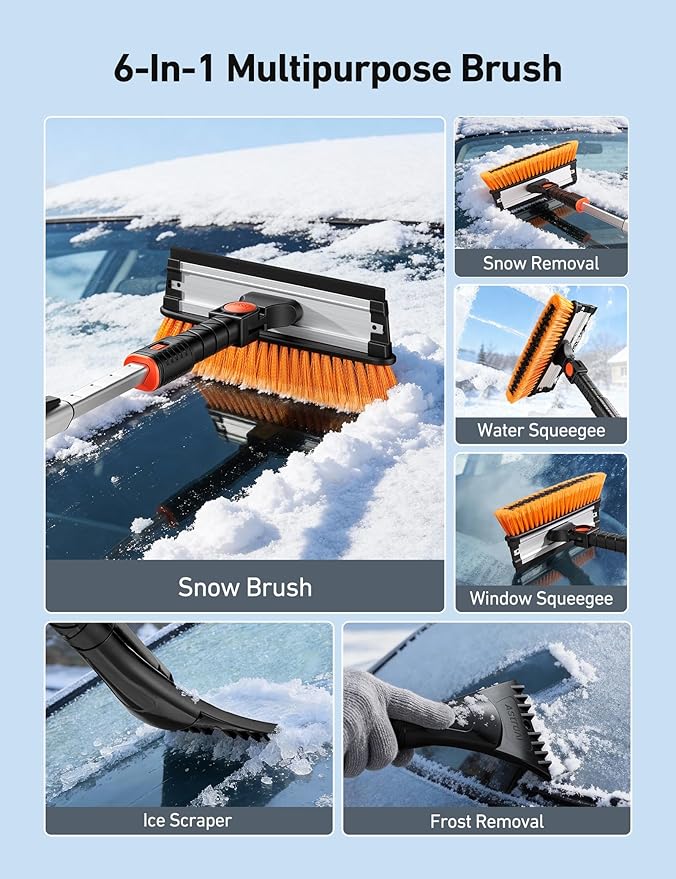 6-In-1 Multipurpose Brush

Snow Brush

Snow Removal

Water Squeegee

Window Squeegee

Ice Scraper

ASTROAI

Frost Removal