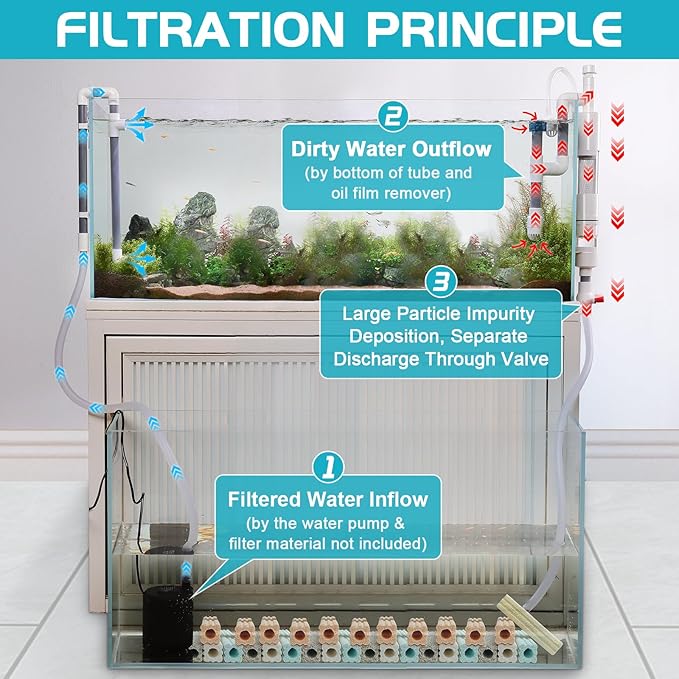 FILTRATION PRINCIPLE

2
Dirty Water Outflow
(by bottom of tube and oil film remover)

3
Large Particle Impurity Deposition, Separate Discharge Through Valve

1
Filtered Water Inflow
(by the water pump & filter material not included)