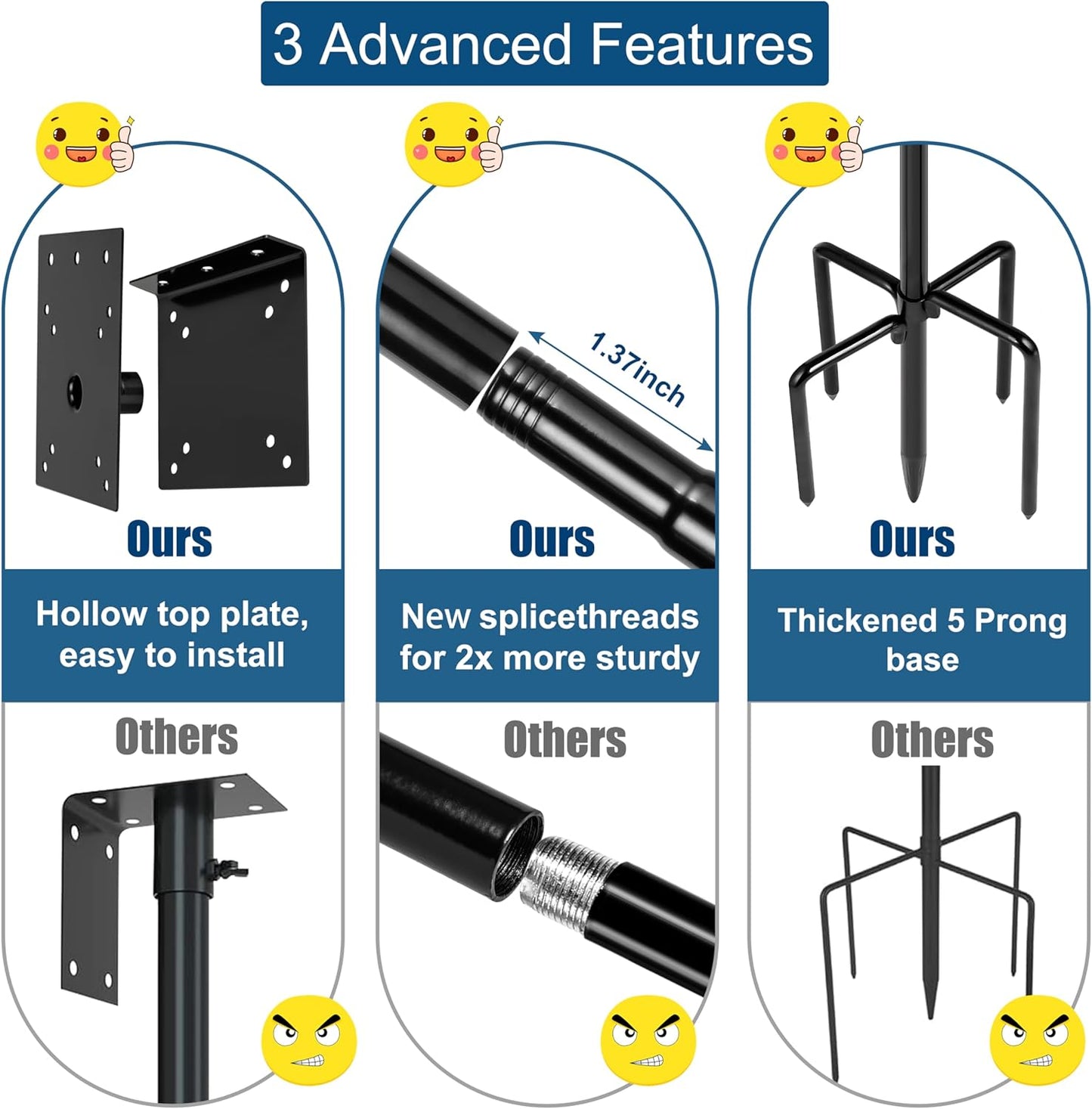 3 Advanced Features

Ours

Hollow top plate, easy to install

Others

1.37inch

Ours

New splicethreads for 2x more sturdy

Others

Ours

Thickened 5 Prong base

Others