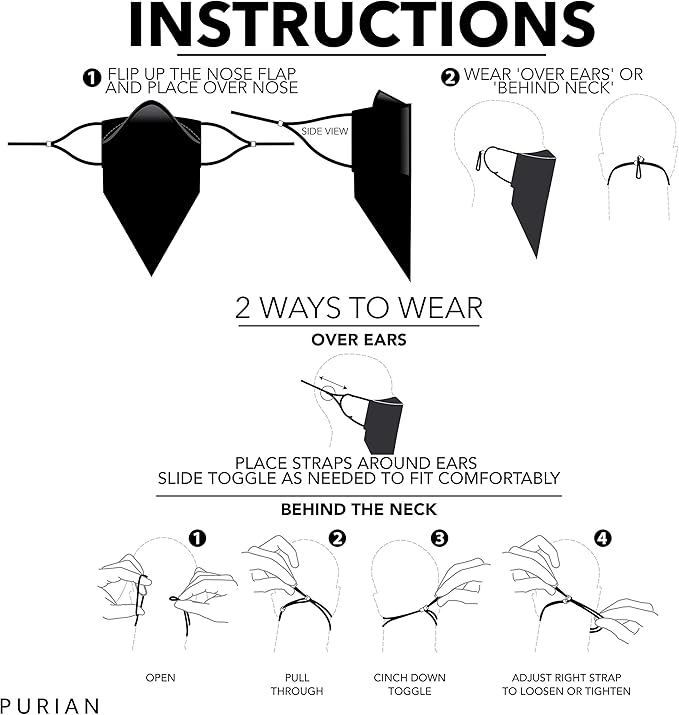 INSTRUCTIONS

1 FLIP UP THE NOSE FLAP AND PLACE OVER NOSE

SIDE VIEW

2 WEAR 'OVER EARS' OR 'BEHIND NECK'

2 WAYS TO WEAR

OVER EARS

PLACE STRAPS AROUND EARS
SLIDE TOGGLE AS NEEDED TO FIT COMFORTABLY

BEHIND THE NECK

1

2

3

4

OPEN

PULL THROUGH

CINCH DOWN TOGGLE

ADJUST RIGHT STRAP TO LOOSEN OR TIGHTEN

PURIAN