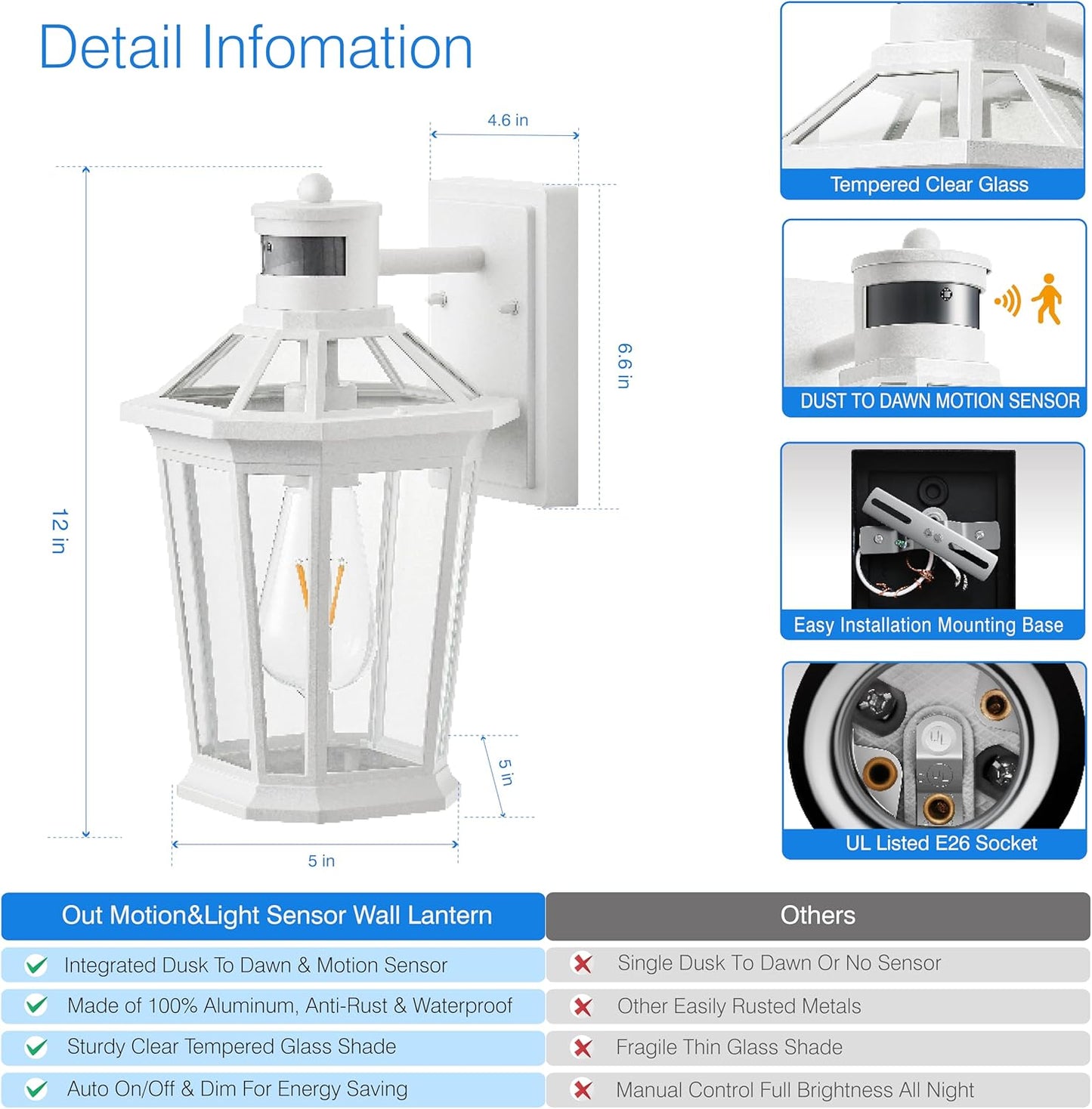 Detail Infomation

4.6 in

12 in

6.6 in

5 in

5 in

Tempered Clear Glass

DUST TO DAWN MOTION SENSOR

Easy Installation Mounting Base

UL Listed E26 Socket

| Out Motion&Light Sensor Wall Lantern | Others |
|---|---|
| Integrated Dusk To Dawn & Motion Sensor | Single Dusk To Dawn Or No Sensor |
| Made of 100% Aluminum, Anti-Rust & Waterproof | Other Easily Rusted Metals |
| Sturdy Clear Tempered Glass Shade | Fragile Thin Glass Shade |
| Auto On/Off & Dim For Energy Saving | Manual Control Full Brightness All Night |