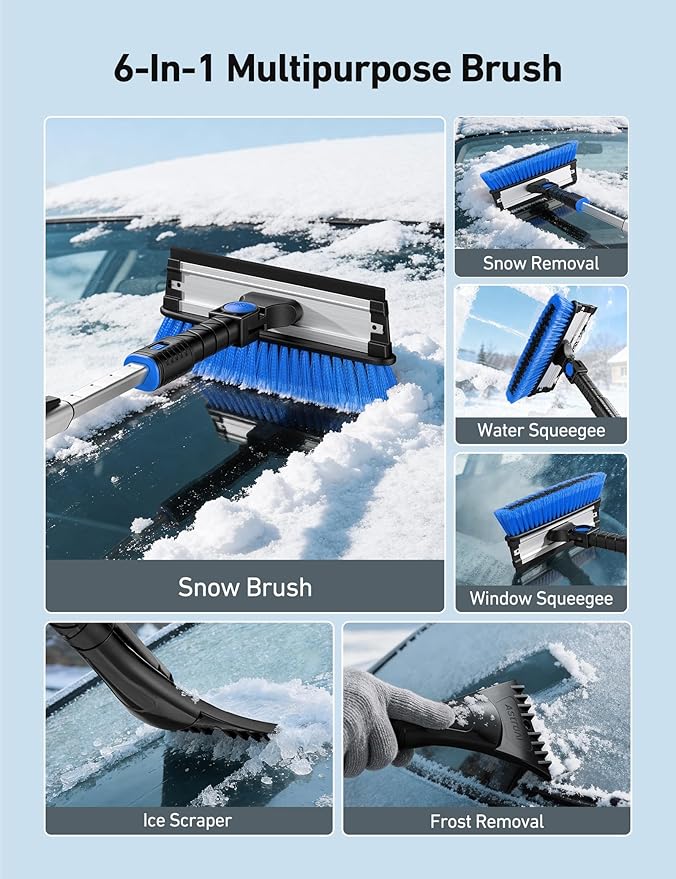 6-In-1 Multipurpose Brush

Snow Brush

Snow Removal

Water Squeegee

Window Squeegee

Ice Scraper

ASTROAI

Frost Removal