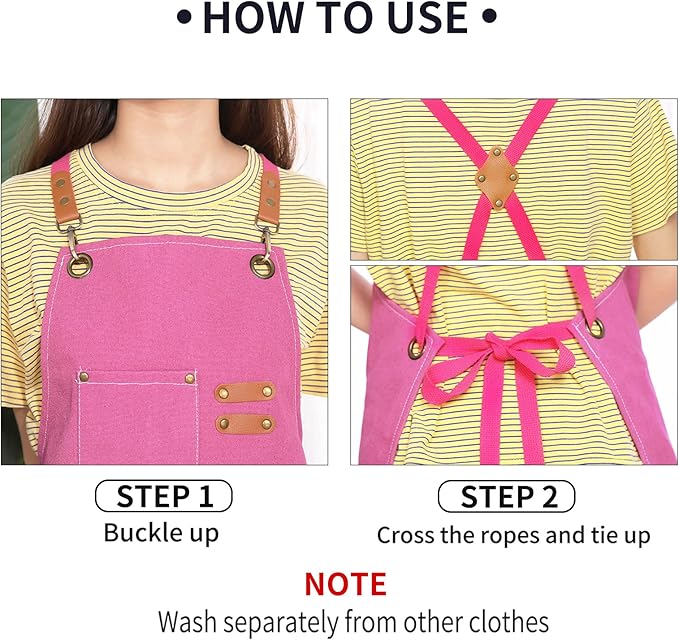 • HOW TO USE •

STEP 1
Buckle up

STEP 2
Cross the ropes and tie up

NOTE
Wash separately from other clothes