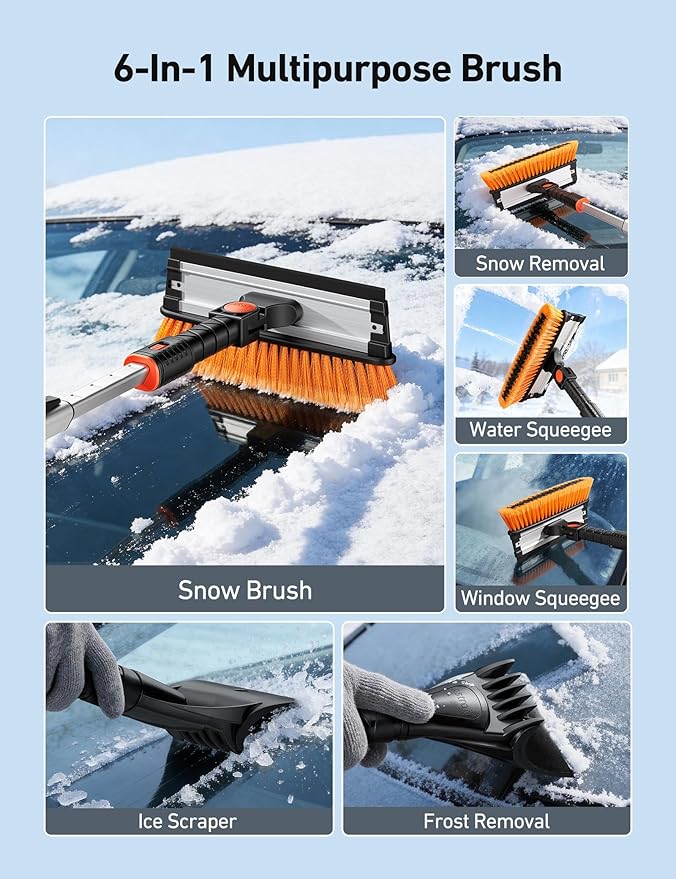 6-In-1 Multipurpose Brush

Snow Brush

Snow Removal

Water Squeegee

Window Squeegee

Ice Scraper

Frost Removal