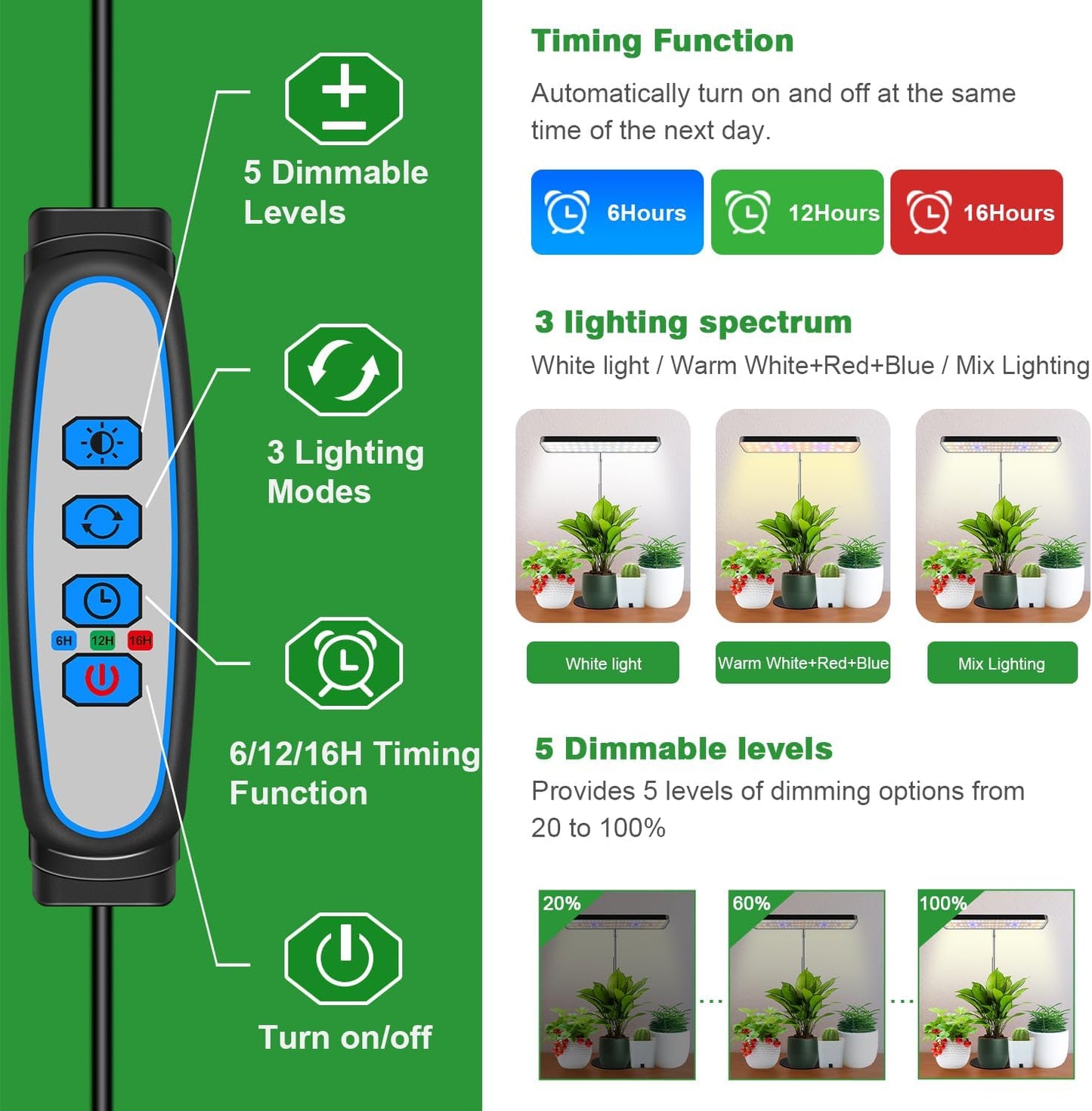 5 Dimmable Levels

3 Lighting Modes

6H 12H 16H

6/12/16H Timing Function

Turn on/off

Timing Function

Automatically turn on and off at the same time of the next day.

6Hours 12Hours 16Hours

3 lighting spectrum

White light / Warm White+Red+Blue / Mix Lighting

White light

Warm White+Red+Blue

Mix Lighting

5 Dimmable levels

Provides 5 levels of dimming options from 20 to 100%

20% ... 60% ... 100%