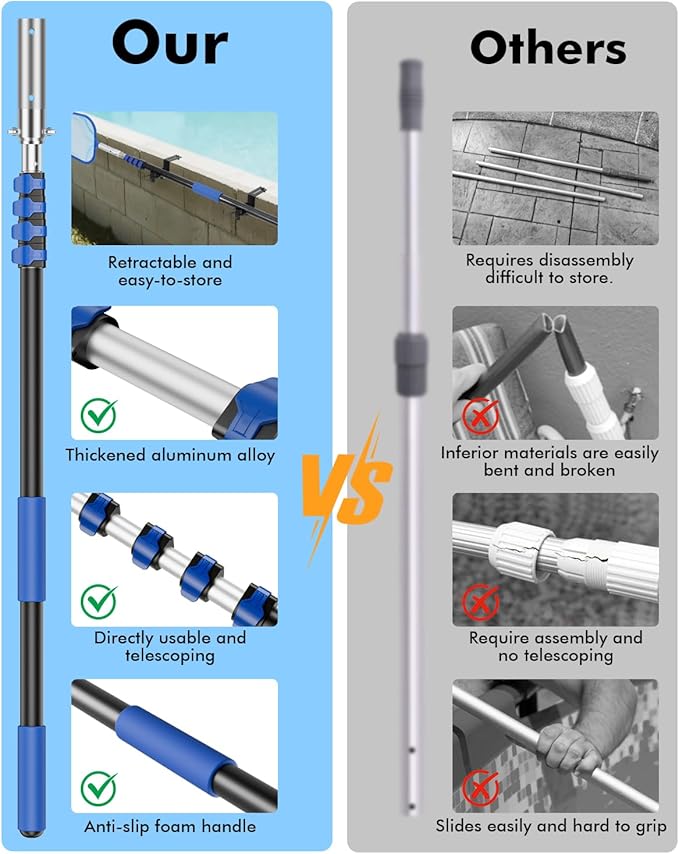 Our

Retractable and easy-to-store

Thickened aluminum alloy

Directly usable and telescoping

Anti-slip foam handle

VS

Others

Requires disassembly difficult to store.

Inferior materials are easily bent and broken

Require assembly and no telescoping

Slides easily and hard to grip