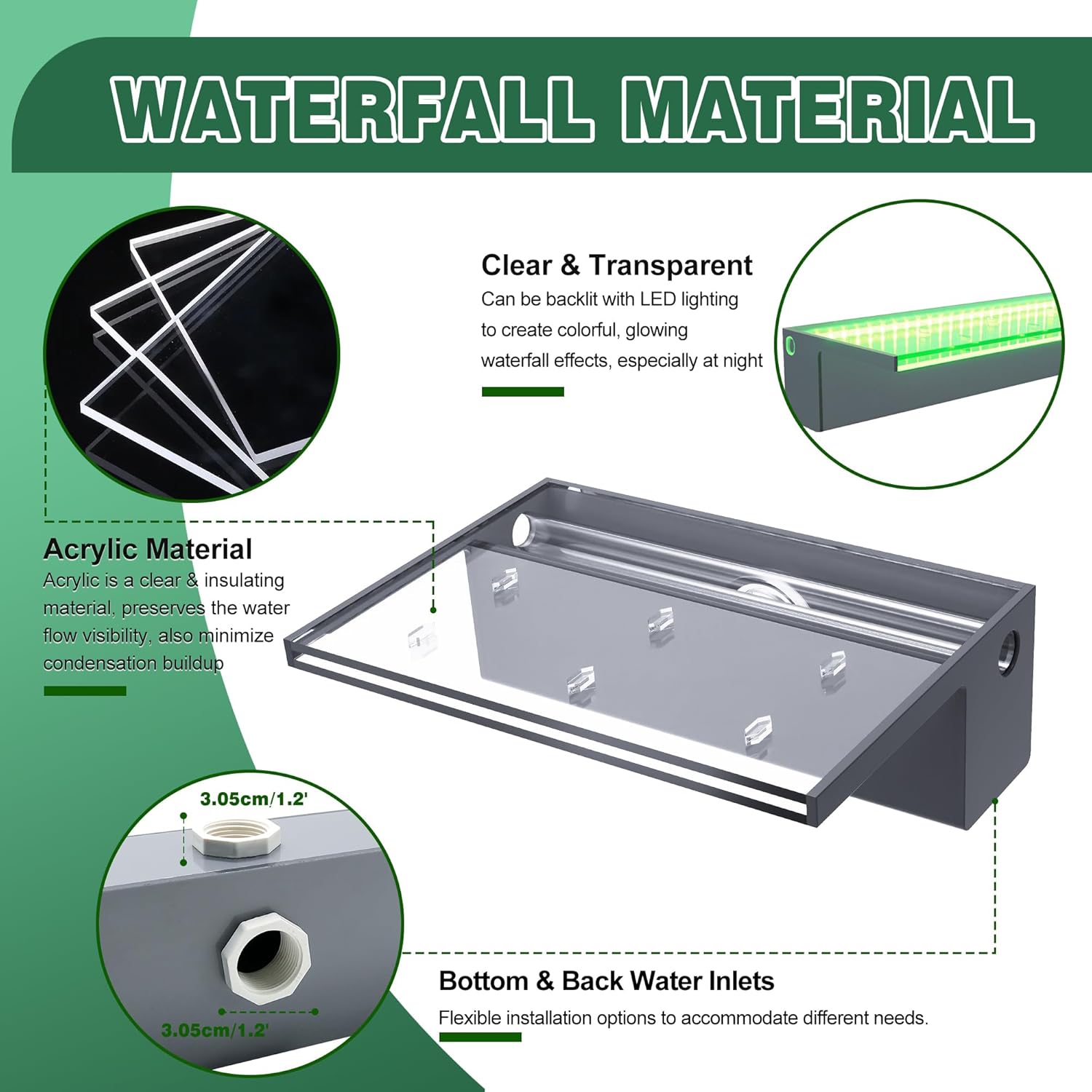 WATERFALL MATERIAL

Clear & Transparent

Can be backlit with LED lighting to create colorful, glowing waterfall effects, especially at night

Acrylic Material

Acrylic is a clear & insulating material, preserves the water flow visibility, also minimize condensation buildup

3.05cm/1.2'

3.05cm/1.2'

Bottom & Back Water Inlets

Flexible installation options to accommodate different needs.