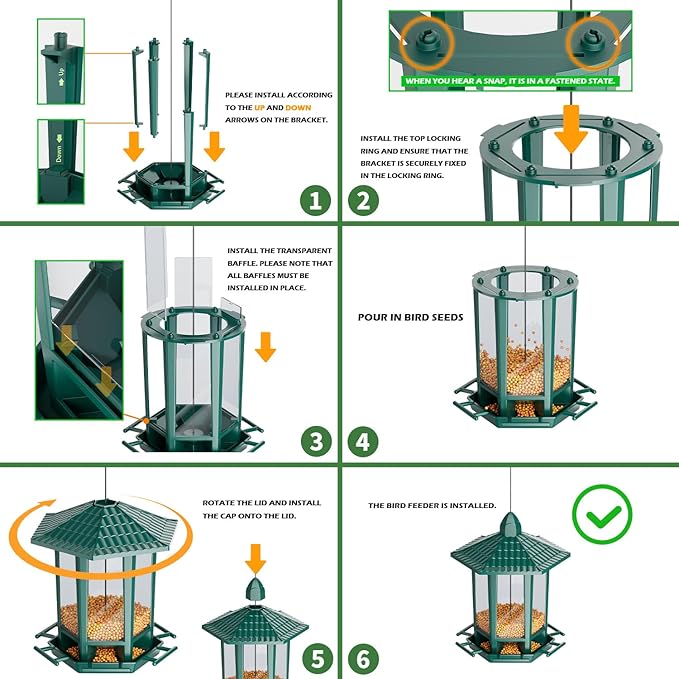 Up

Down

PLEASE INSTALL ACCORDING TO THE UP AND DOWN ARROWS ON THE BRACKET.

1

WHEN YOU HEAR A SNAP, IT IS IN A FASTENED STATE.

INSTALL THE TOP LOCKING RING AND ENSURE THAT THE BRACKET IS SECURELY FIXED IN THE LOCKING RING.

2

INSTALL THE TRANSPARENT BAFFLE. PLEASE NOTE THAT ALL BAFFLES MUST BE INSTALLED IN PLACE.

3

POUR IN BIRD SEEDS

4

ROTATE THE LID AND INSTALL THE CAP ONTO THE LID.

5

THE BIRD FEEDER IS INSTALLED.

6