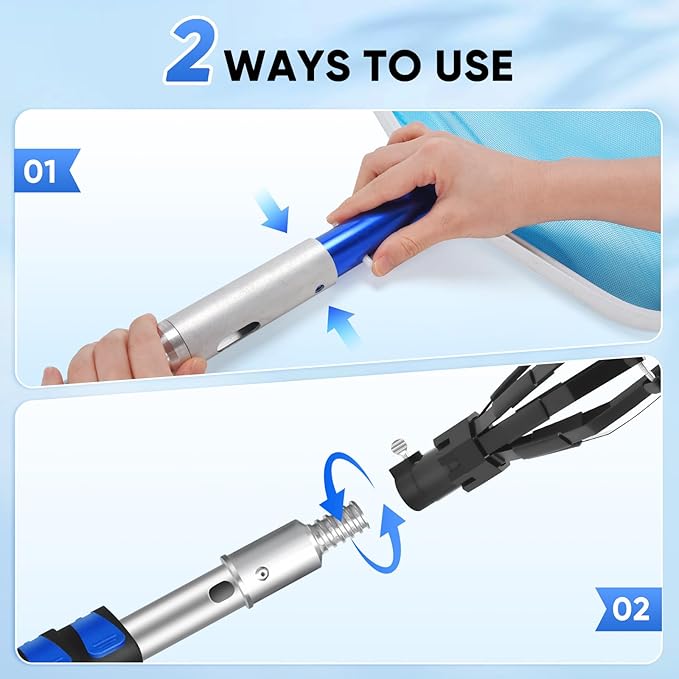 2 WAYS TO USE

01

02