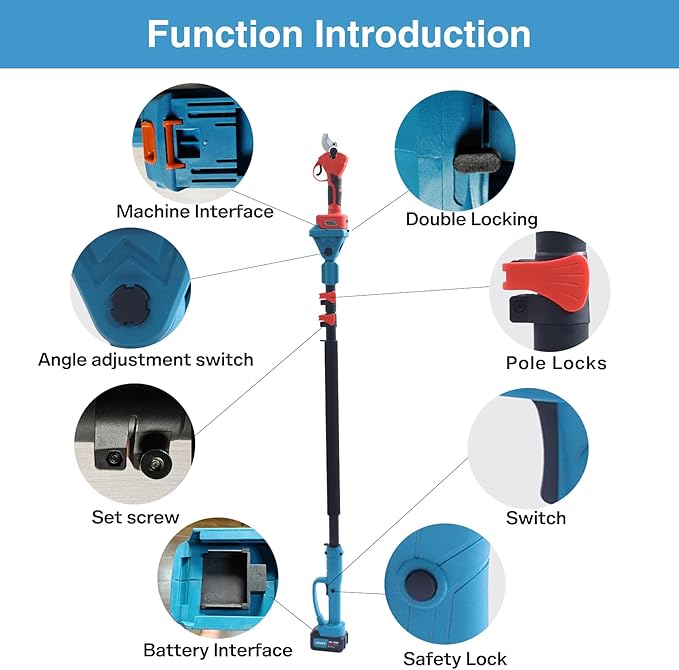 Function Introduction

Machine Interface

Double Locking

Angle adjustment switch

Pole Locks

Set screw

Switch

Battery Interface

Safety Lock