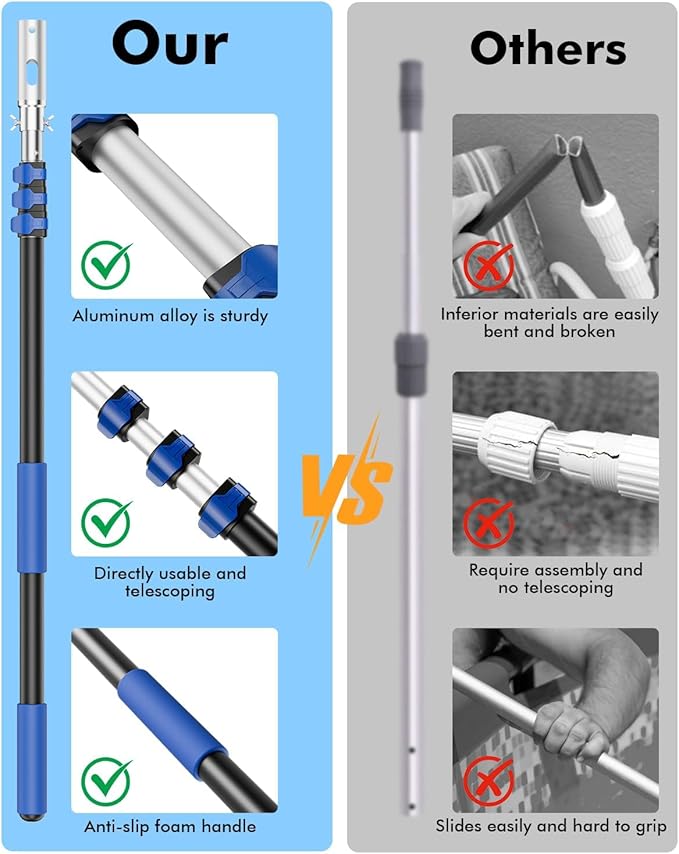 Our

Aluminum alloy is sturdy

Directly usable and telescoping

Anti-slip foam handle

VS

Others

Inferior materials are easily bent and broken

Require assembly and no telescoping

Slides easily and hard to grip