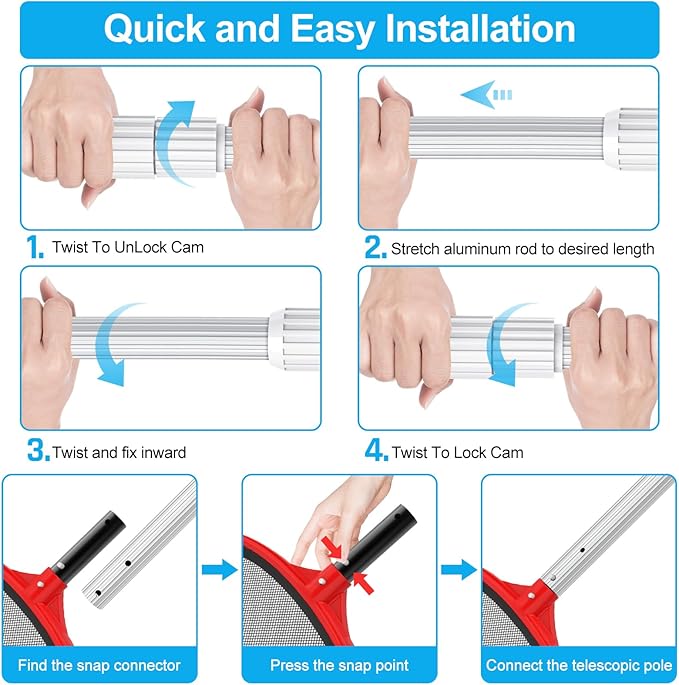 Quick and Easy Installation

1. Twist To UnLock Cam

2. Stretch aluminum rod to desired length

3. Twist and fix inward

4. Twist To Lock Cam

Find the snap connector

Press the snap point

Connect the telescopic pole