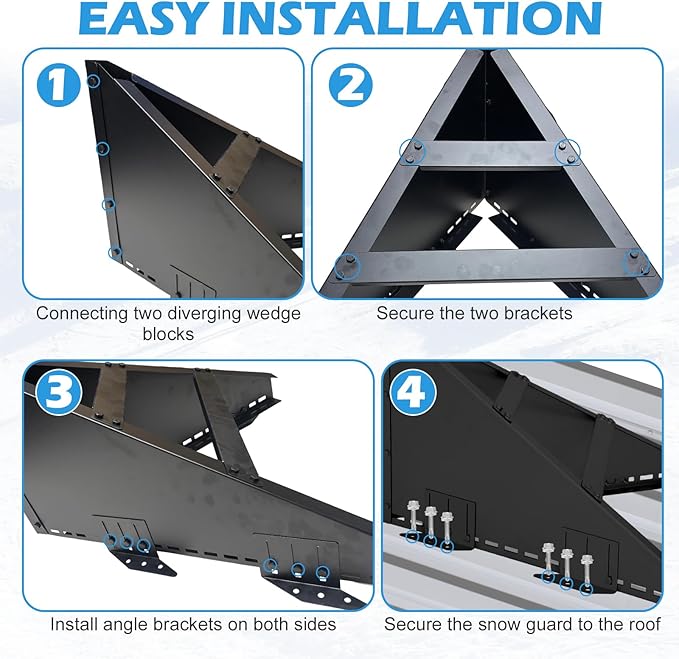 EASY INSTALLATION

1

Connecting two diverging wedge blocks

2

Secure the two brackets

3

Install angle brackets on both sides

4

Secure the snow guard to the roof