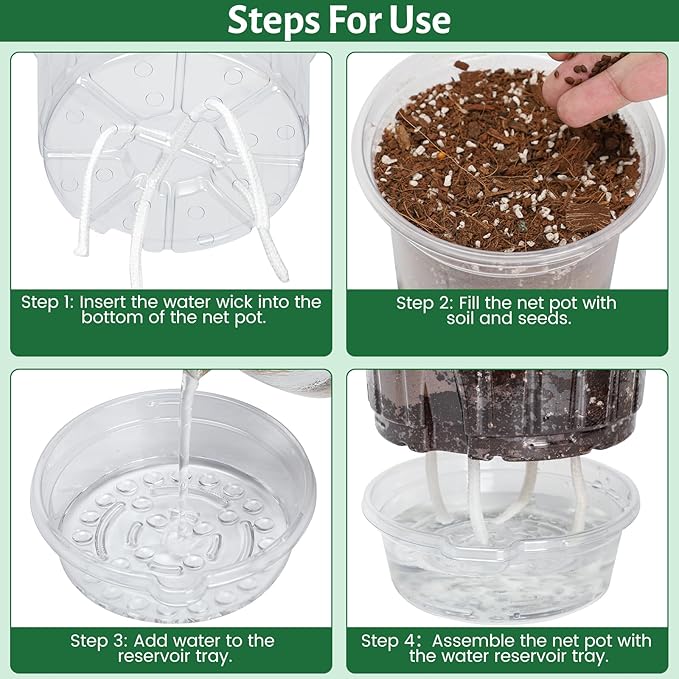 Steps For Use

Step 1: Insert the water wick into the bottom of the net pot.

Step 2: Fill the net pot with soil and seeds.

Step 3: Add water to the reservoir tray.

Step 4: Assemble the net pot with the water reservoir tray.