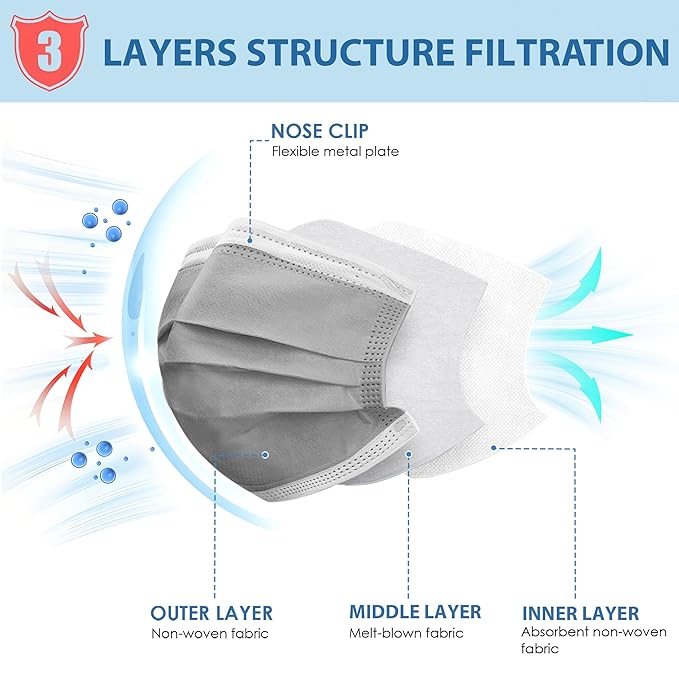 3 LAYERS STRUCTURE FILTRATION

NOSE CLIP
Flexible metal plate

OUTER LAYER
Non-woven fabric

MIDDLE LAYER
Melt-blown fabric

INNER LAYER
Absorbent non-woven fabric