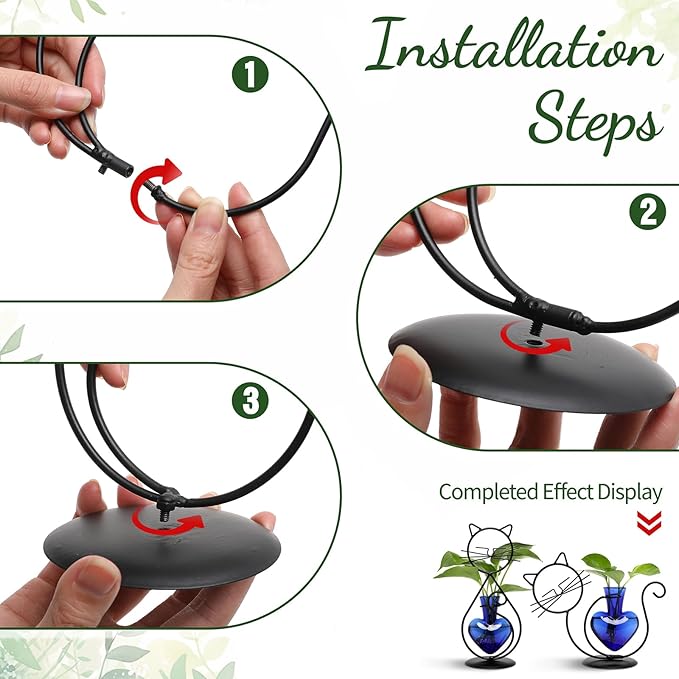 Installation Steps

1

2

3

Completed Effect Display