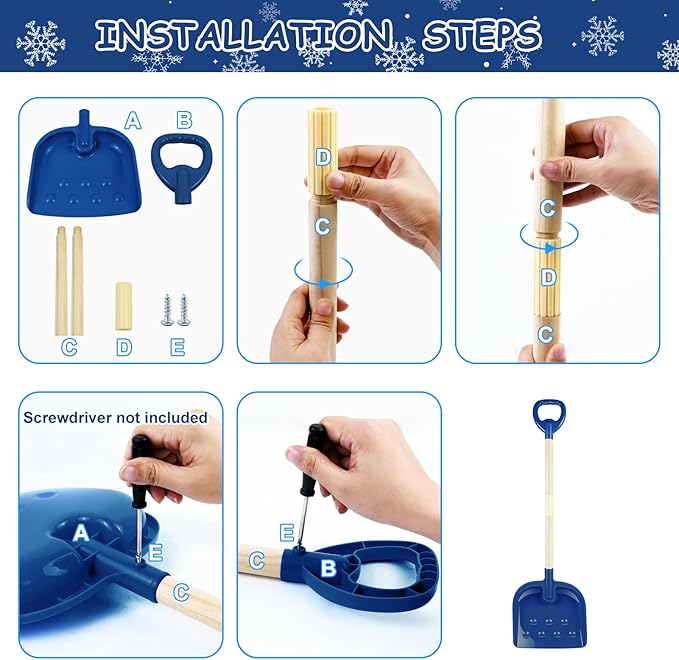 INSTALLATION STEPS

A B C D E

D C

C D C

Screwdriver not included

A E C

E C B