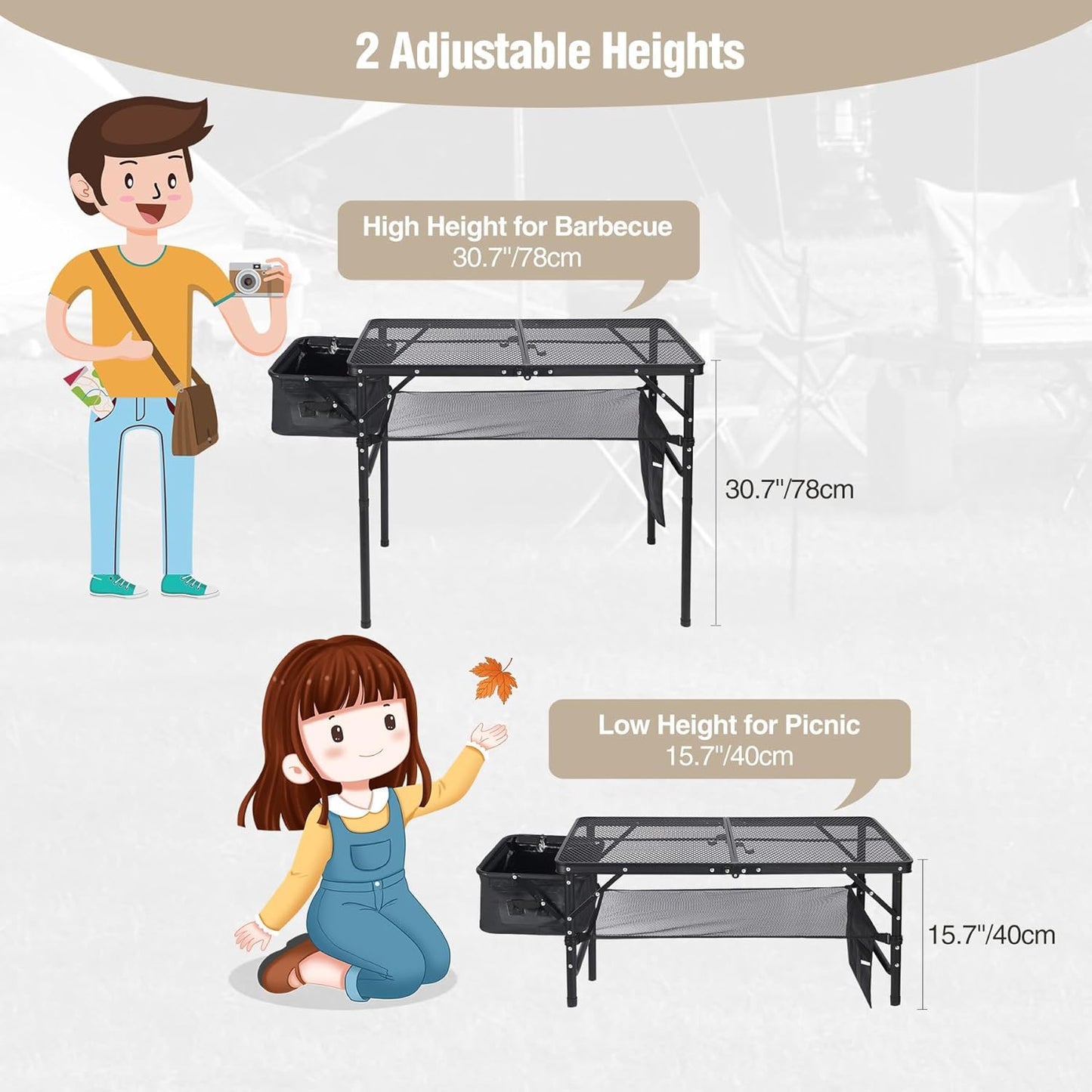 2 Adjustable Heights

High Height for Barbecue
30.7"/78cm

30.7"/78cm

Low Height for Picnic
15.7"/40cm

15.7"/40cm