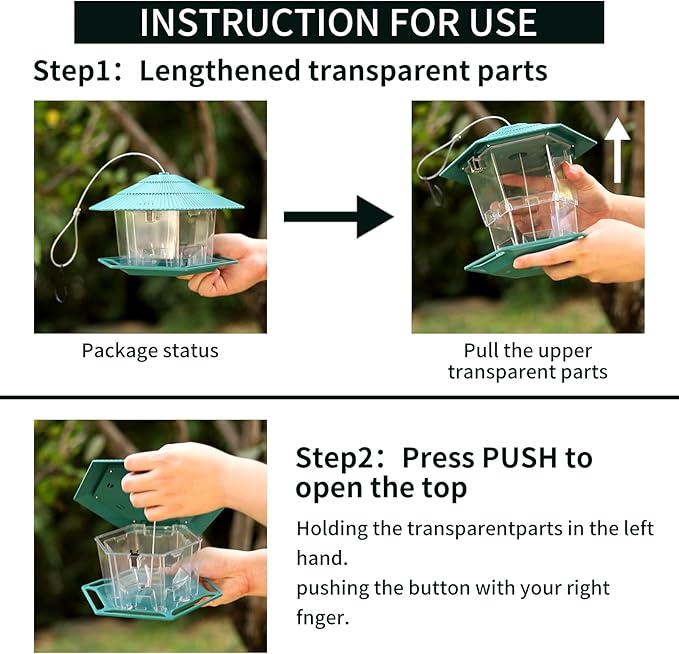 INSTRUCTION FOR USE

Step1: Lengthened transparent parts

Package status

Pull the upper transparent parts

Step2: Press PUSH to open the top

Holding the transparentparts in the left hand.
pushing the button with your right fnger.