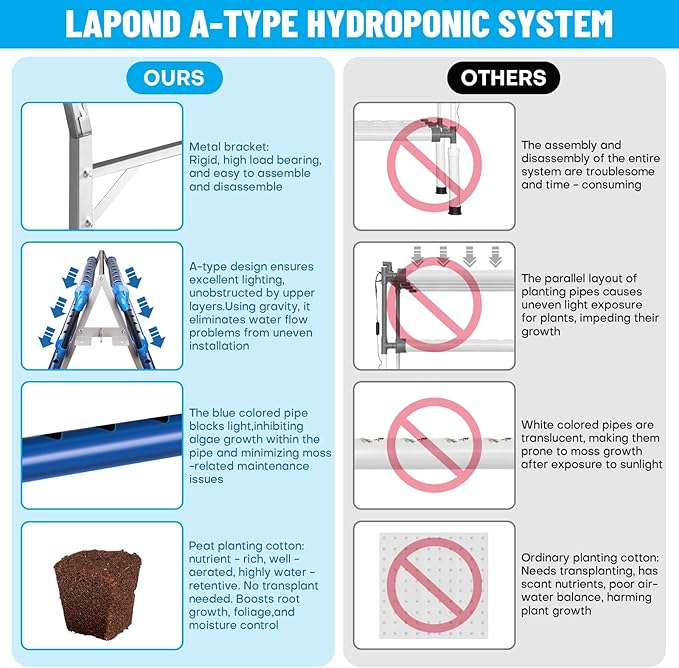 LAPOND A-TYPE HYDROPONIC SYSTEM

OURS

Metal bracket: Rigid, high load bearing, and easy to assemble and disassemble

A-type design ensures excellent lighting, unobstructed by upper layers.Using gravity, it eliminates water flow problems from uneven installation

The blue colored pipe blocks light,inhibiting algae growth within the pipe and minimizing moss -related maintenance issues

Peat planting cotton: nutrient - rich, well - aerated, highly water - retentive. No transplant needed. Boosts root growth, foliage,and moisture control

OTHERS

The assembly and disassembly of the entire system are troublesome and time - consuming

The parallel layout of planting pipes causes uneven light exposure for plants, impeding their growth

White colored pipes are translucent, making them prone to moss growth after exposure to sunlight

Ordinary planting cotton: Needs transplanting, has scant nutrients, poor air-water balance, harming plant growth