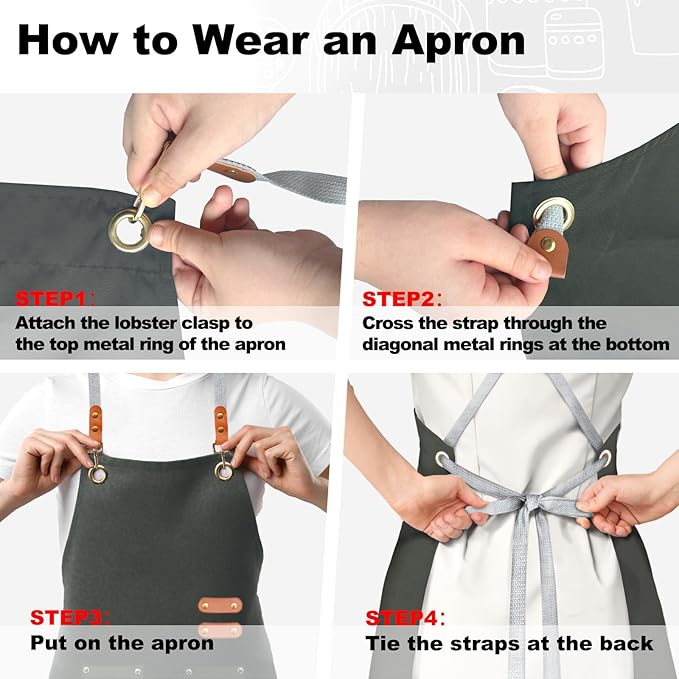 How to Wear an Apron

STEP1:
Attach the lobster clasp to the top metal ring of the apron

STEP2:
Cross the strap through the diagonal metal rings at the bottom

STEP3:
Put on the apron

STEP4:
Tie the straps at the back