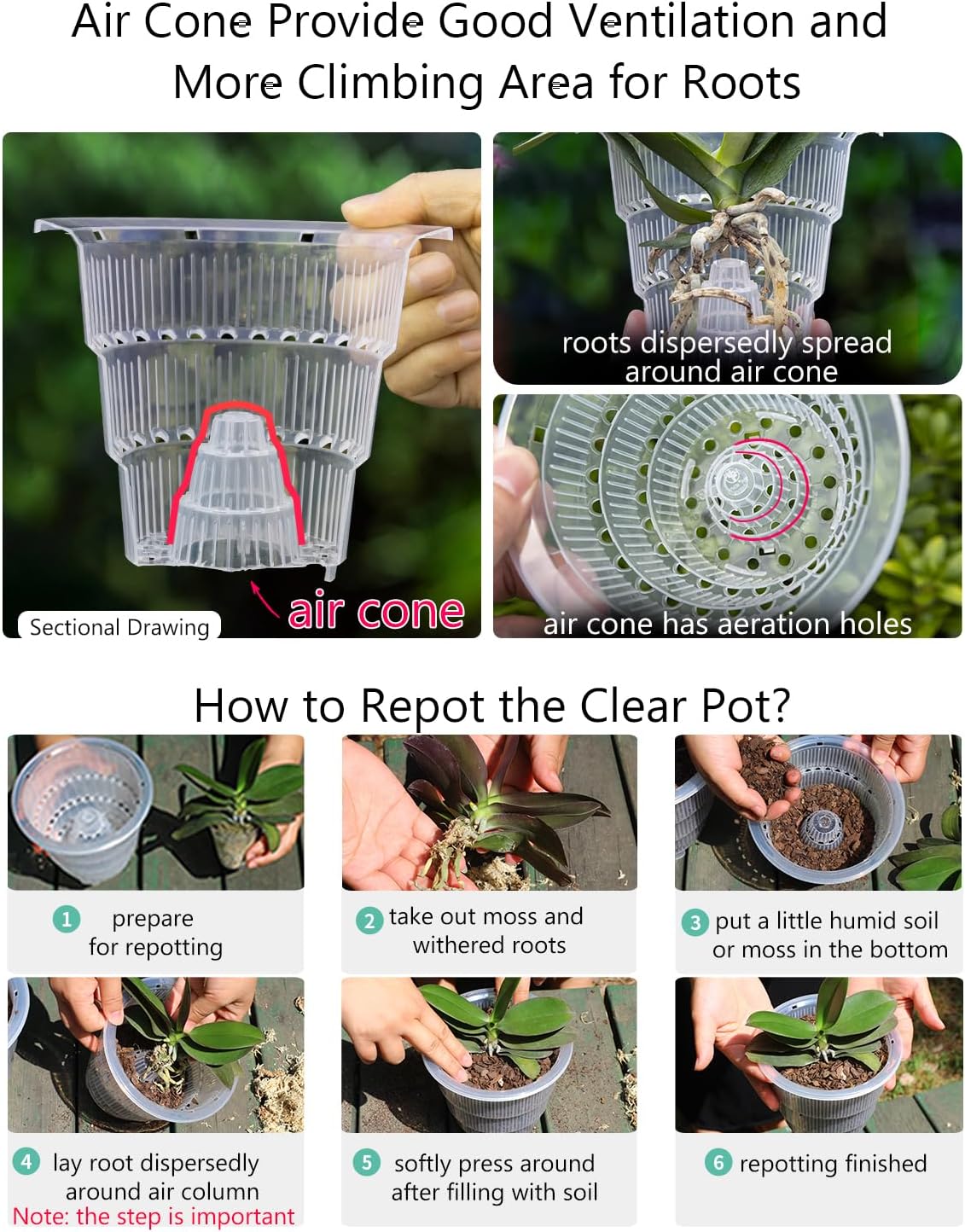 Air Cone Provide Good Ventilation and More Climbing Area for Roots

Sectional Drawing

air cone

roots dispersedly spread around air cone

air cone has aeration holes

How to Repot the Clear Pot?

1 prepare for repotting

2 take out moss and withered roots

3 put a little humid soil or moss in the bottom

4 lay root dispersedly around air column
Note: the step is important

5 softly press around after filling with soil

6 repotting finished