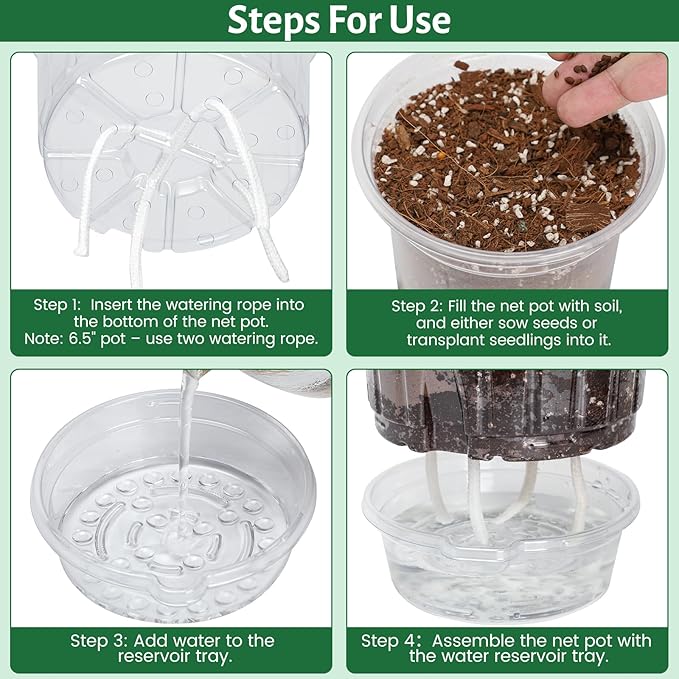 Steps For Use

Step 1: Insert the watering rope into the bottom of the net pot.
Note: 6.5" pot – use two watering rope.

Step 2: Fill the net pot with soil, and either sow seeds or transplant seedlings into it.

Step 3: Add water to the reservoir tray.

Step 4: Assemble the net pot with the water reservoir tray.