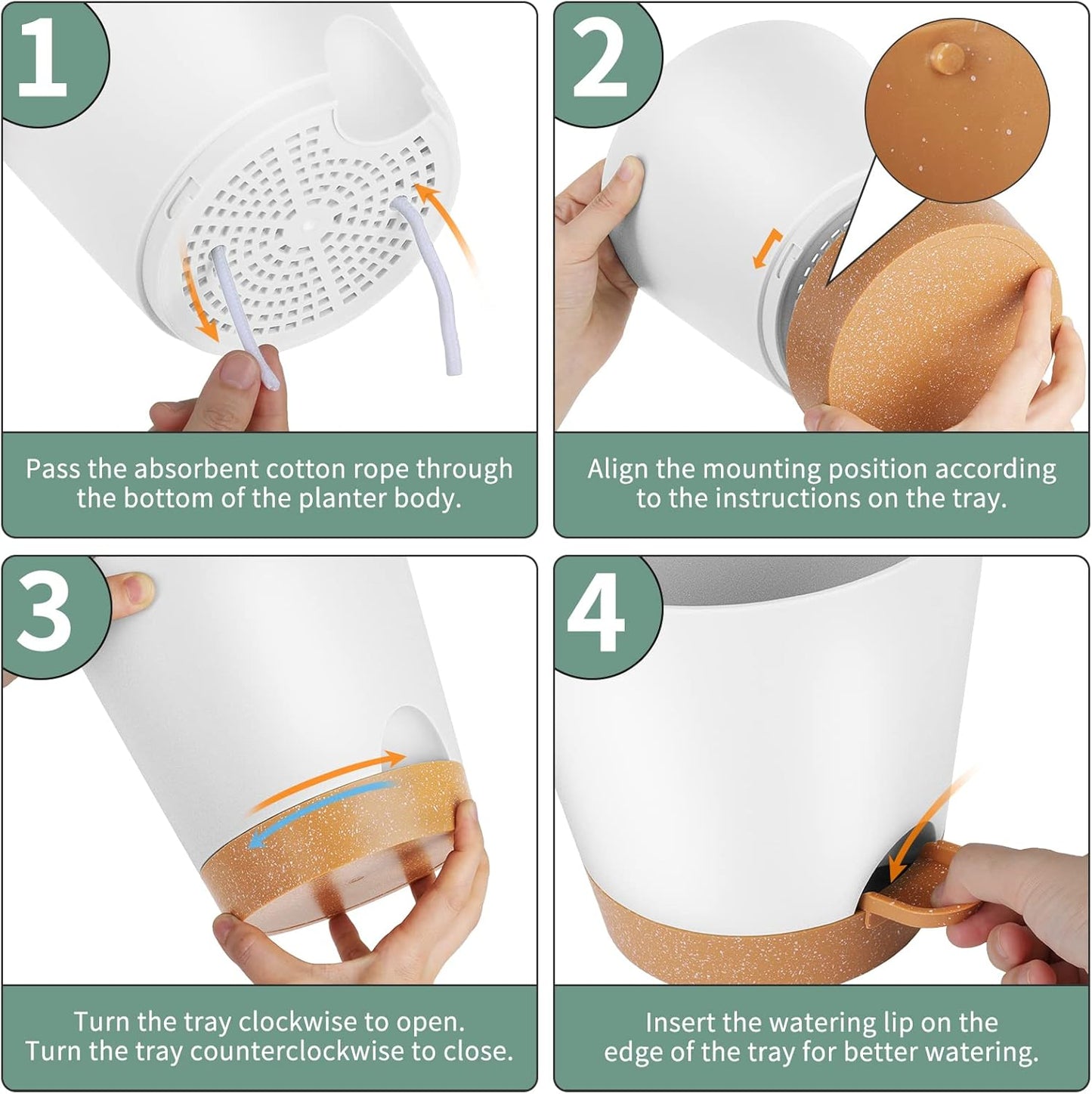 1

Pass the absorbent cotton rope through the bottom of the planter body.

2

Align the mounting position according to the instructions on the tray.

3

Turn the tray clockwise to open.
Turn the tray counterclockwise to close.

4

Insert the watering lip on the edge of the tray for better watering.