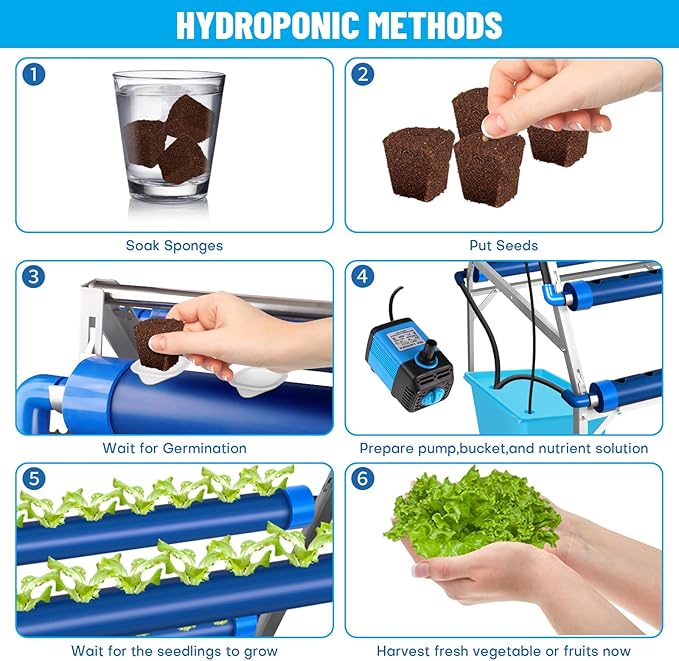 HYDROPONIC METHODS

1

Soak Sponges

2

Put Seeds

3

Wait for Germination

4

Prepare pump,bucket,and nutrient solution

5

Wait for the seedlings to grow

6

Harvest fresh vegetable or fruits now