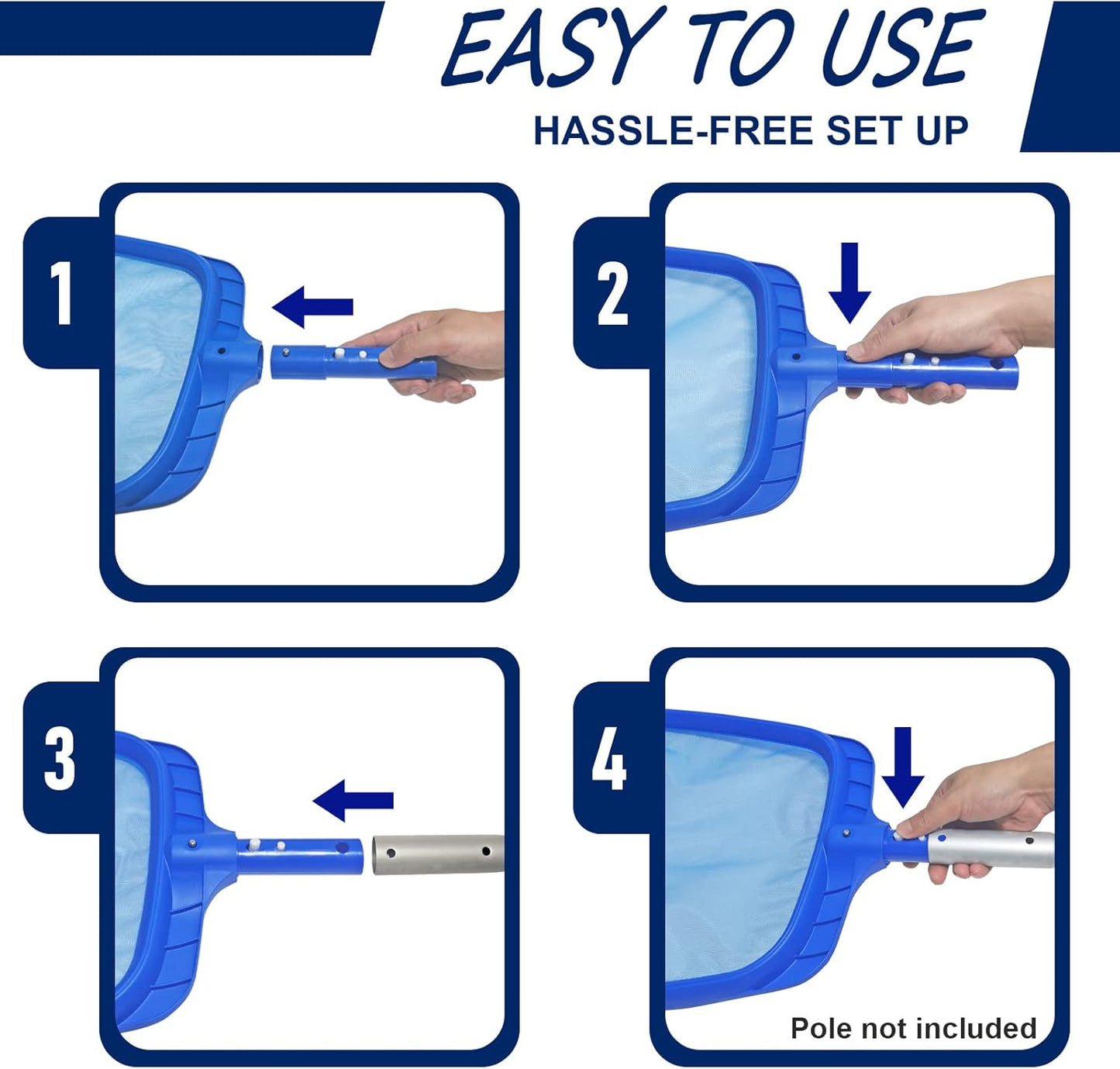 EASY TO USE
HASSLE-FREE SET UP

1

2

3

4

Pole not included