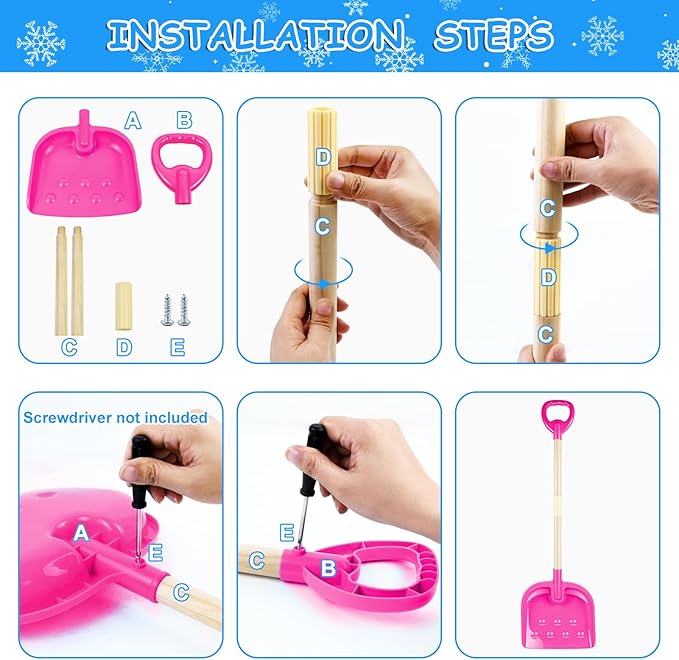 INSTALLATION STEPS

A B
C D E

D
C

C
D
C

Screwdriver not included
A
E
C

E
C
B