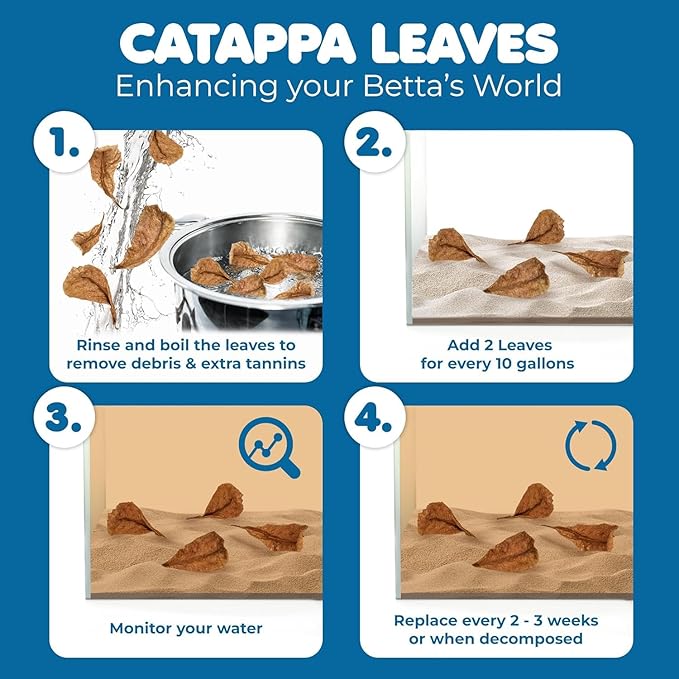 CATAPPA LEAVES
Enhancing your Betta's World

1.

Rinse and boil the leaves to remove debris & extra tannins

2.

Add 2 Leaves for every 10 gallons

3.

Monitor your water

4.

Replace every 2 - 3 weeks or when decomposed