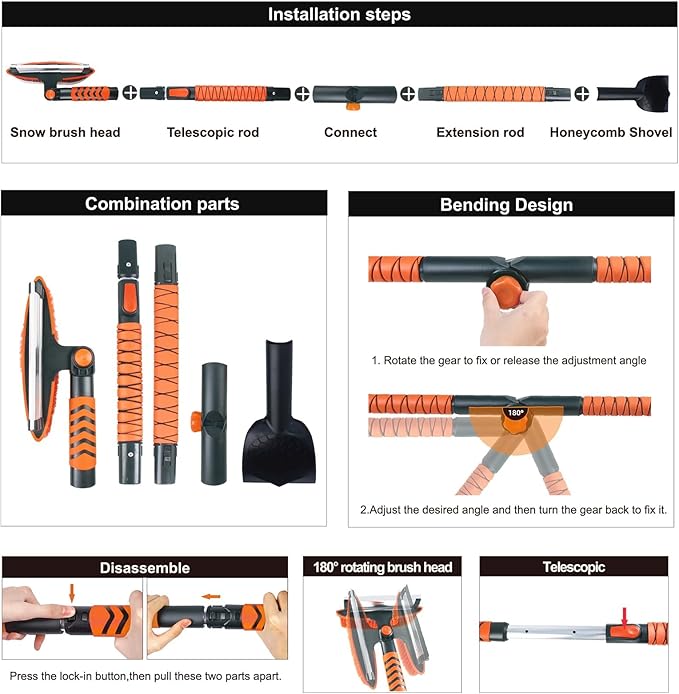 Installation steps

Snow brush head Telescopic rod Connect Extension rod Honeycomb Shovel

Combination parts

Bending Design

1. Rotate the gear to fix or release the adjustment angle

180°

2.Adjust the desired angle and then turn the gear back to fix it.

Disassemble

Press the lock-in button,then pull these two parts apart.

180° rotating brush head

Telescopic