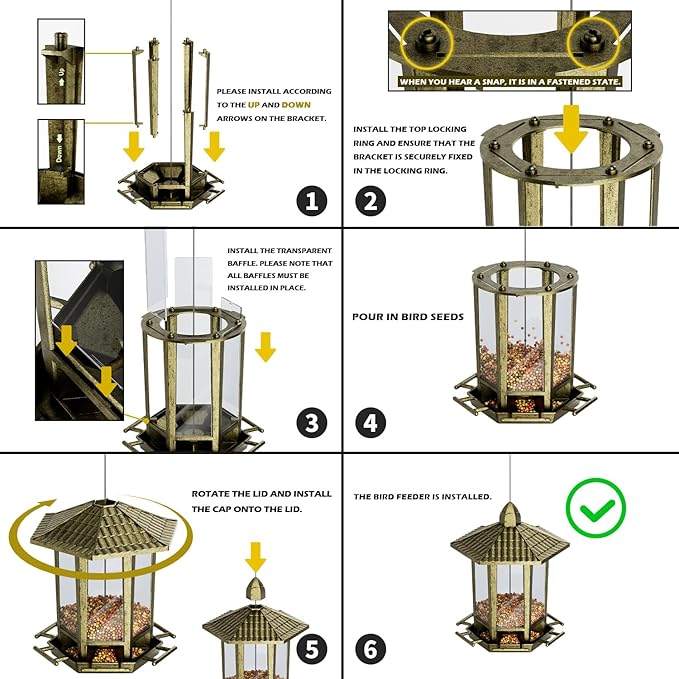 Up

Down

PLEASE INSTALL ACCORDING TO THE UP AND DOWN ARROWS ON THE BRACKET.

1

WHEN YOU HEAR A SNAP, IT IS IN A FASTENED STATE.

INSTALL THE TOP LOCKING RING AND ENSURE THAT THE BRACKET IS SECURELY FIXED IN THE LOCKING RING.

2

INSTALL THE TRANSPARENT BAFFLE. PLEASE NOTE THAT ALL BAFFLES MUST BE INSTALLED IN PLACE.

3

POUR IN BIRD SEEDS

4

ROTATE THE LID AND INSTALL THE CAP ONTO THE LID.

5

THE BIRD FEEDER IS INSTALLED.

6