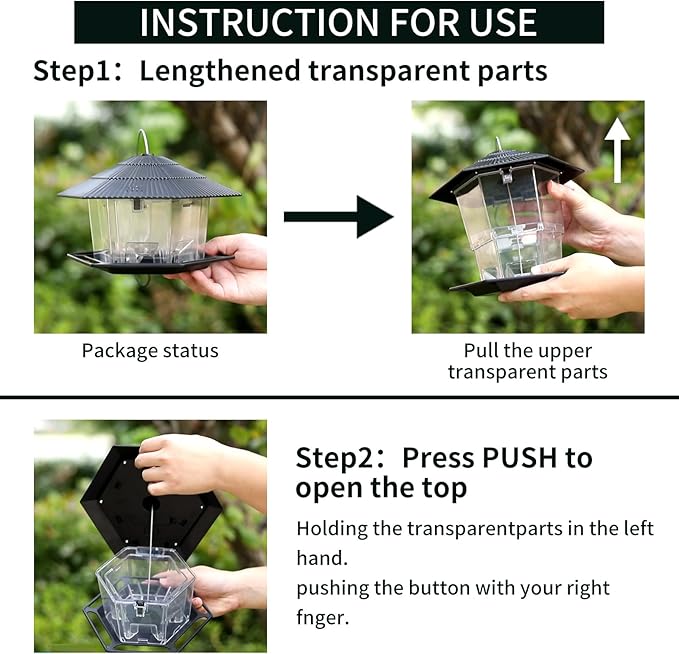 INSTRUCTION FOR USE

Step1: Lengthened transparent parts

Package status

Pull the upper transparent parts

Step2: Press PUSH to open the top

Holding the transparentparts in the left hand.
pushing the button with your right fnger.