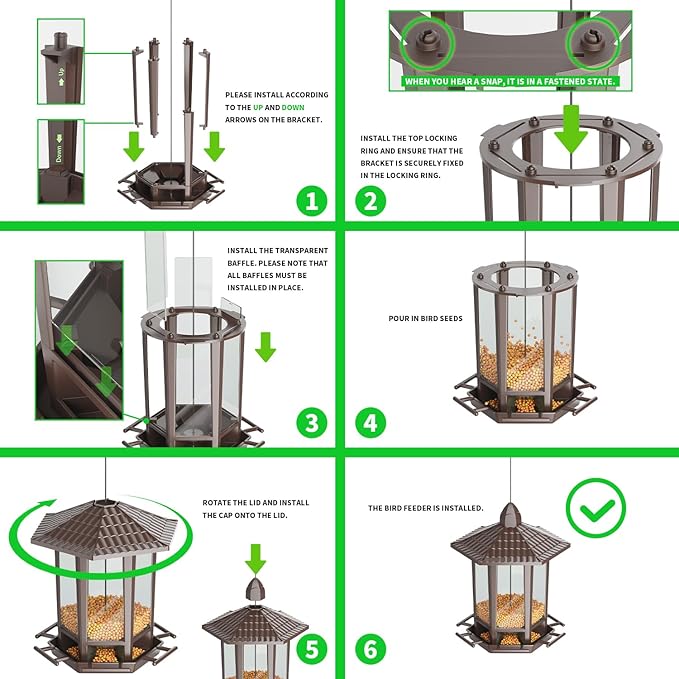 Up

Down

PLEASE INSTALL ACCORDING TO THE UP AND DOWN ARROWS ON THE BRACKET.

1

WHEN YOU HEAR A SNAP, IT IS IN A FASTENED STATE.

INSTALL THE TOP LOCKING RING AND ENSURE THAT THE BRACKET IS SECURELY FIXED IN THE LOCKING RING.

2

INSTALL THE TRANSPARENT BAFFLE. PLEASE NOTE THAT ALL BAFFLES MUST BE INSTALLED IN PLACE.

3

POUR IN BIRD SEEDS

4

ROTATE THE LID AND INSTALL THE CAP ONTO THE LID.

5

THE BIRD FEEDER IS INSTALLED.

6