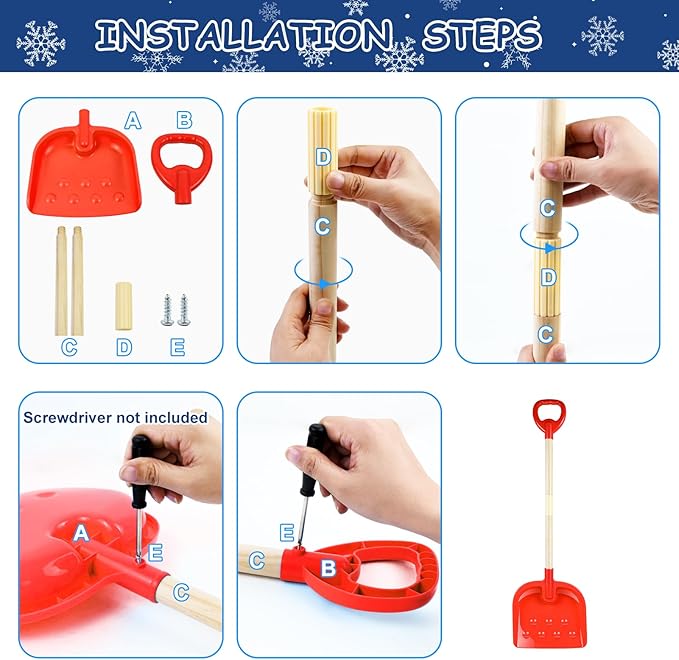 INSTALLATION STEPS

A B
C D E

D
C

C
D
C

Screwdriver not included
A
E
C

E
C
B