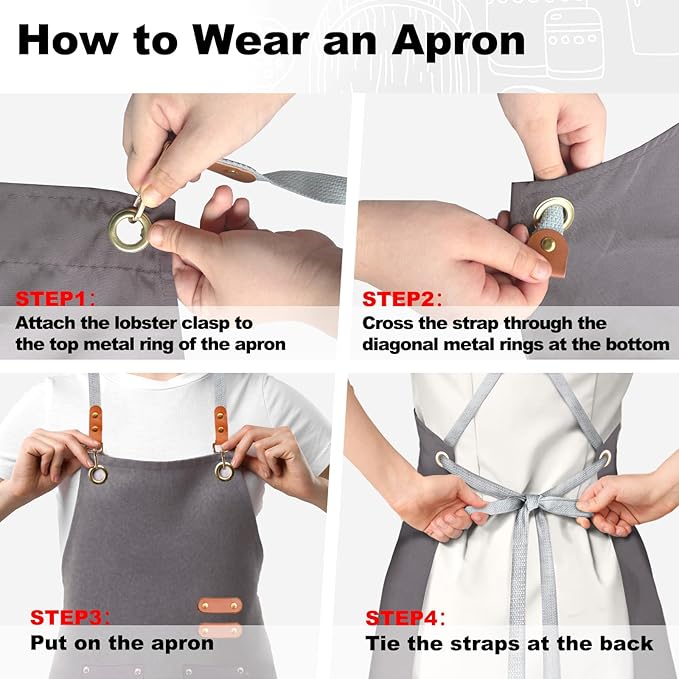 How to Wear an Apron

STEP1:
Attach the lobster clasp to the top metal ring of the apron

STEP2:
Cross the strap through the diagonal metal rings at the bottom

STEP3:
Put on the apron

STEP4:
Tie the straps at the back