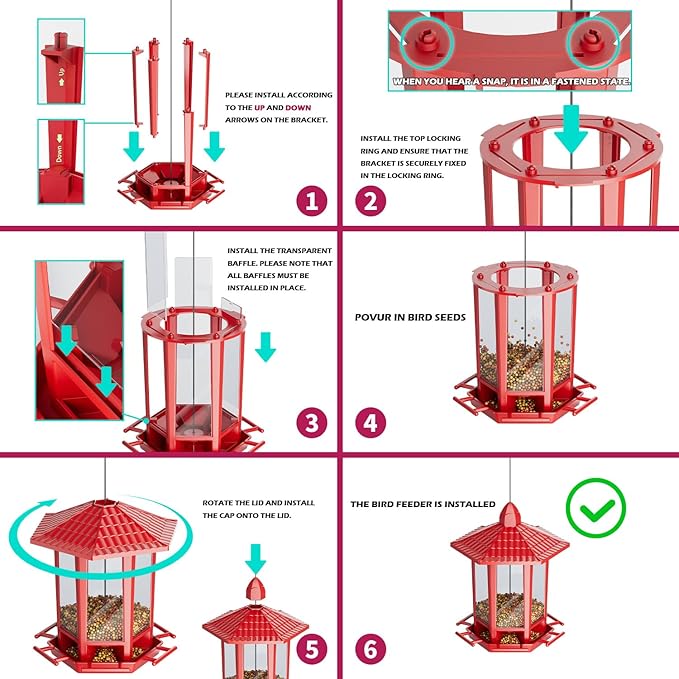 Up

Down

PLEASE INSTALL ACCORDING TO THE UP AND DOWN ARROWS ON THE BRACKET.

1

WHEN YOU HEAR A SNAP, IT IS IN A FASTENED STATE.

INSTALL THE TOP LOCKING RING AND ENSURE THAT THE BRACKET IS SECURELY FIXED IN THE LOCKING RING.

2

INSTALL THE TRANSPARENT BAFFLE. PLEASE NOTE THAT ALL BAFFLES MUST BE INSTALLED IN PLACE.

3

POVUR IN BIRD SEEDS

4

ROTATE THE LID AND INSTALL THE CAP ONTO THE LID.

5

THE BIRD FEEDER IS INSTALLED

6