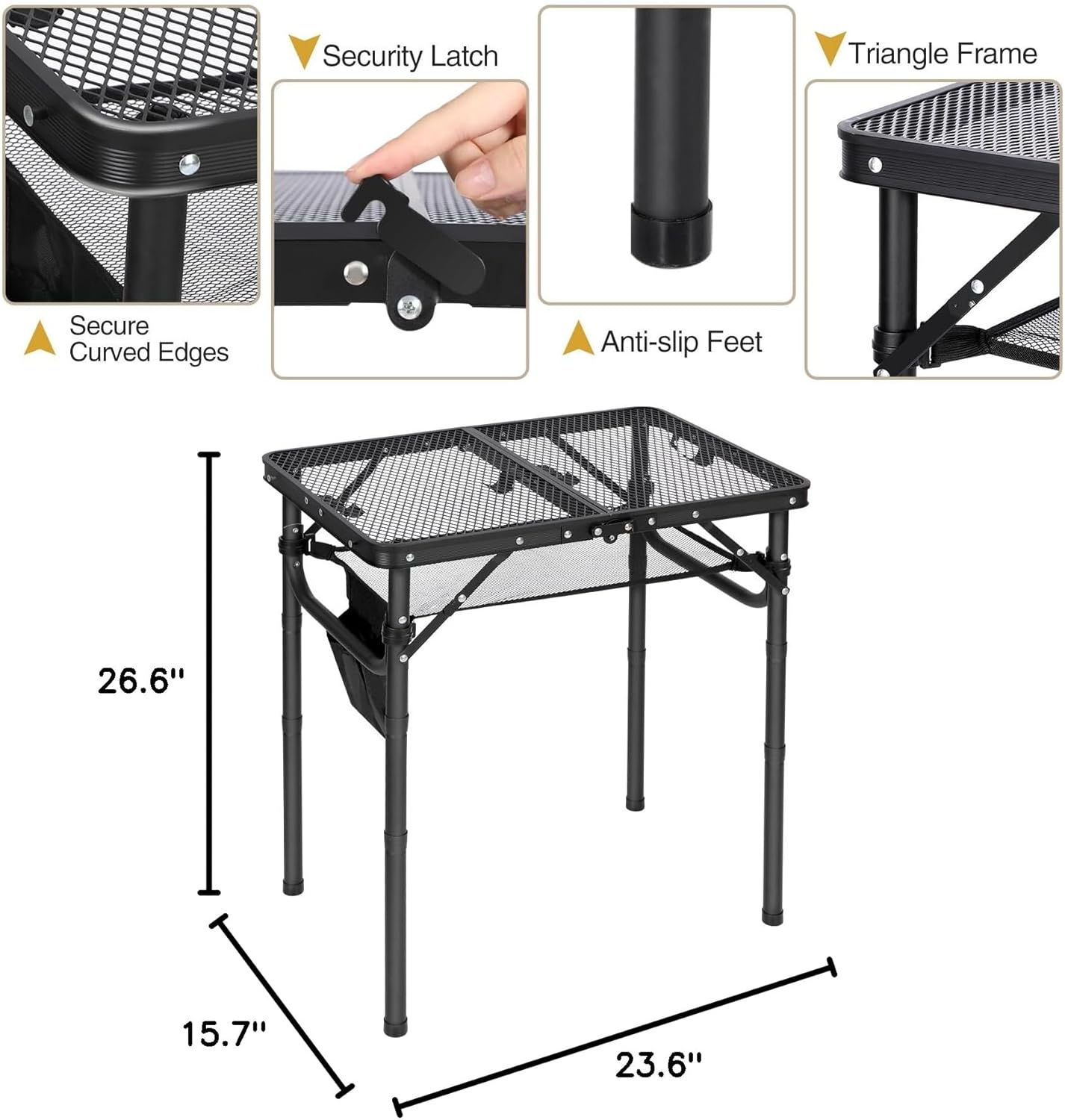 Security Latch

Triangle Frame

Secure Curved Edges

Anti-slip Feet

26.6''

15.7''

23.6''