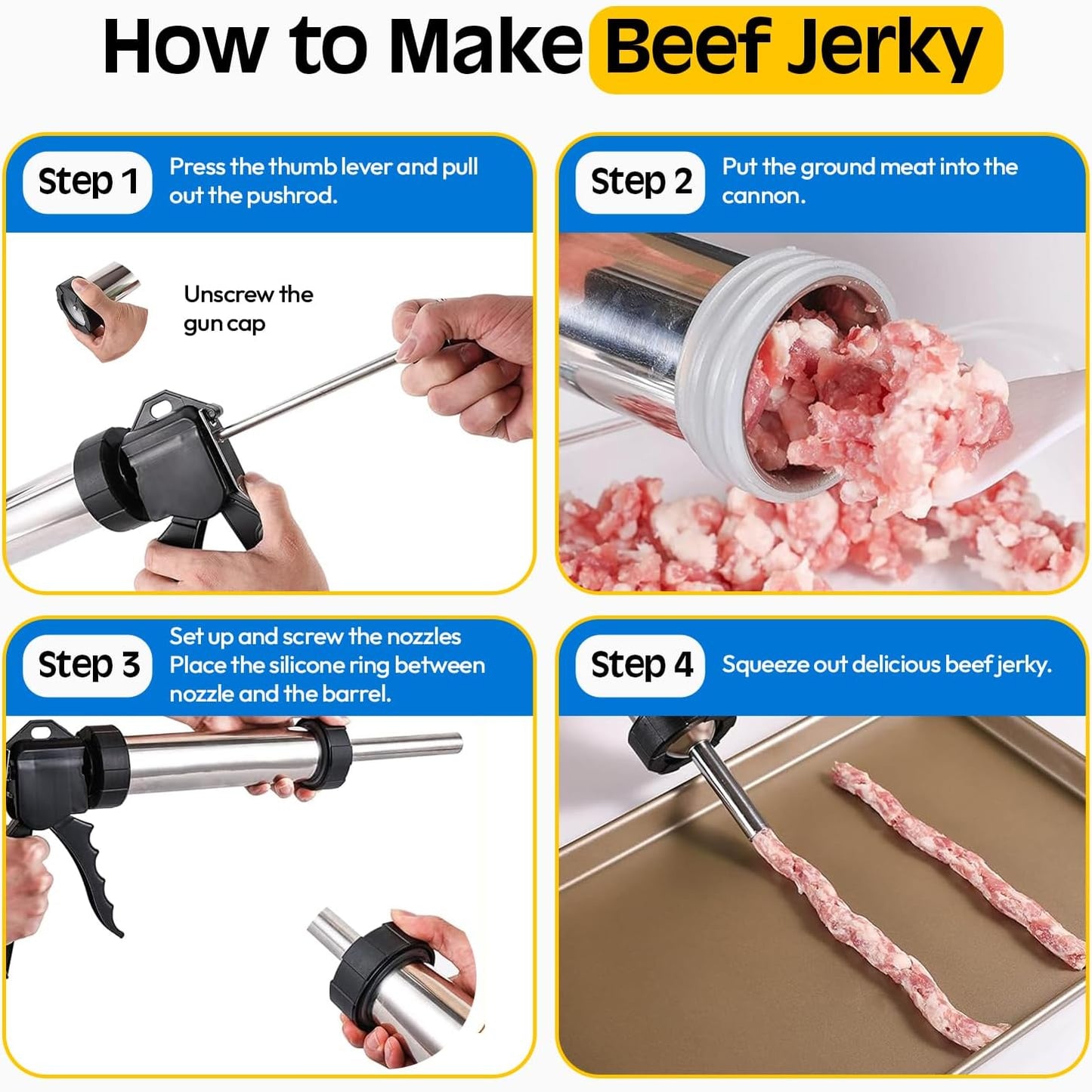 How to Make Beef Jerky

Step 1 Press the thumb lever and pull out the pushrod.

Unscrew the gun cap

Step 2 Put the ground meat into the cannon.

Step 3 Set up and screw the nozzles Place the silicone ring between nozzle and the barrel.

Step 4 Squeeze out delicious beef jerky.