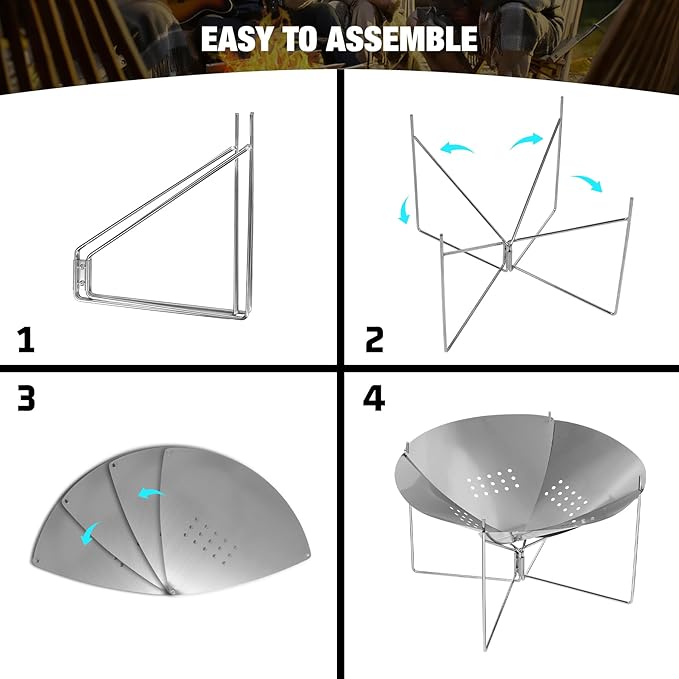 EASY TO ASSEMBLE

1

2

3

4